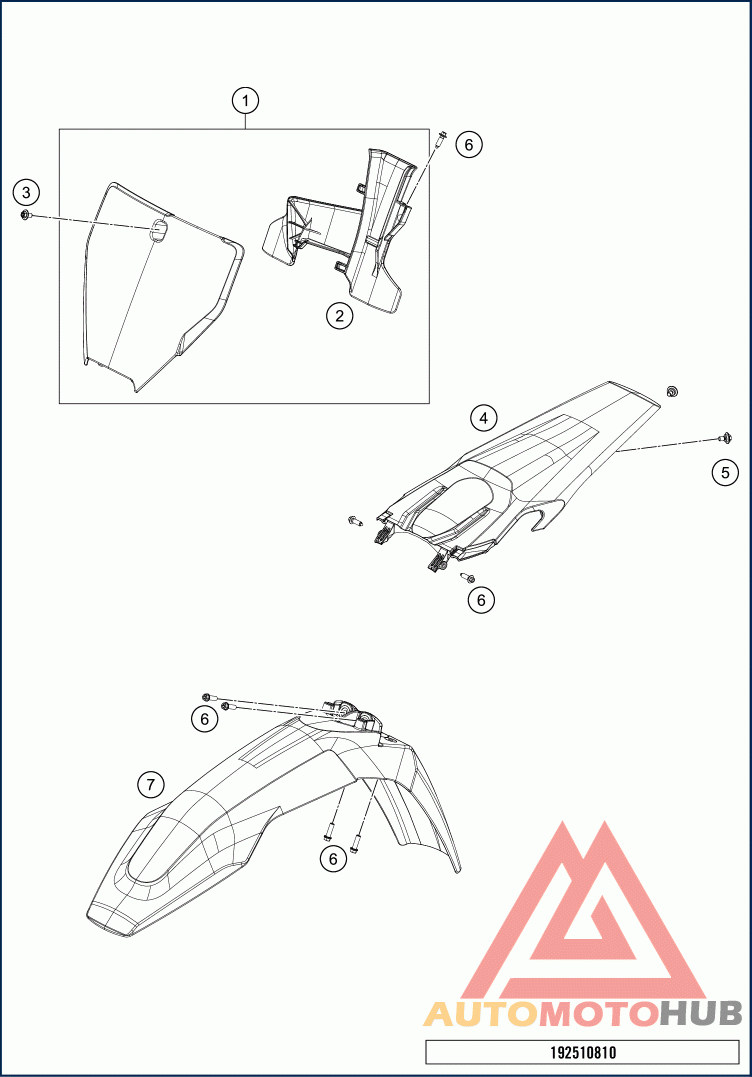 1
6
3
2
4
5
6
6
7
6
AUTOMOTOHUB
192510810