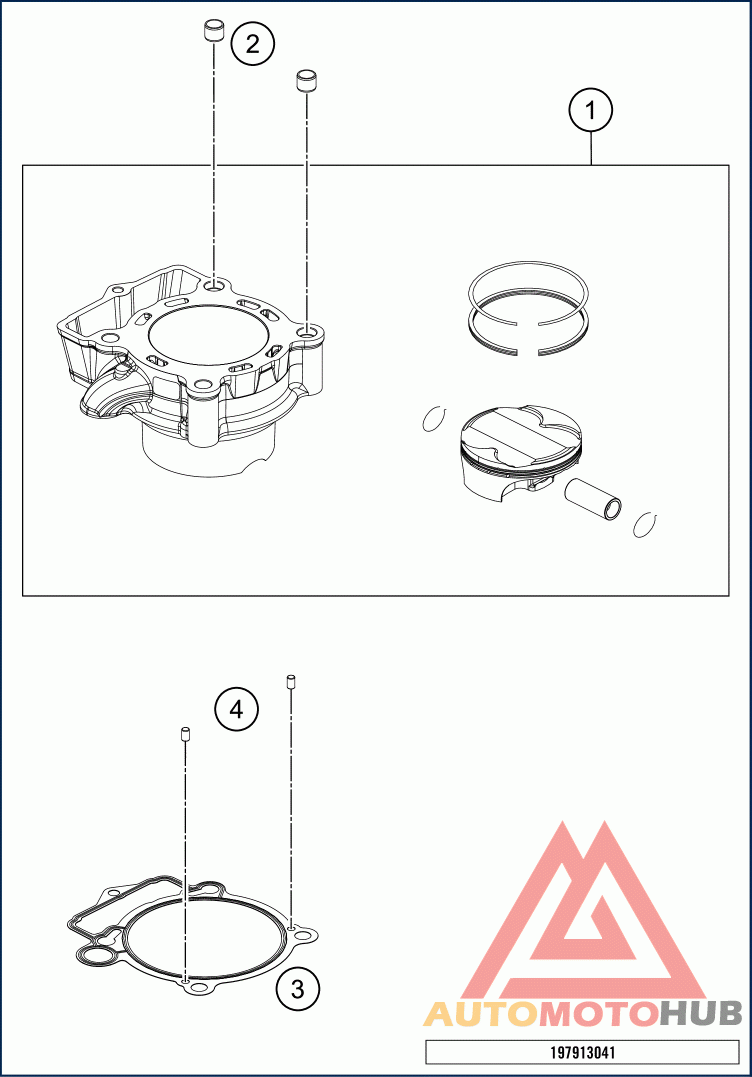 2

1

4

3

AUTOMOTOHUB

197913041