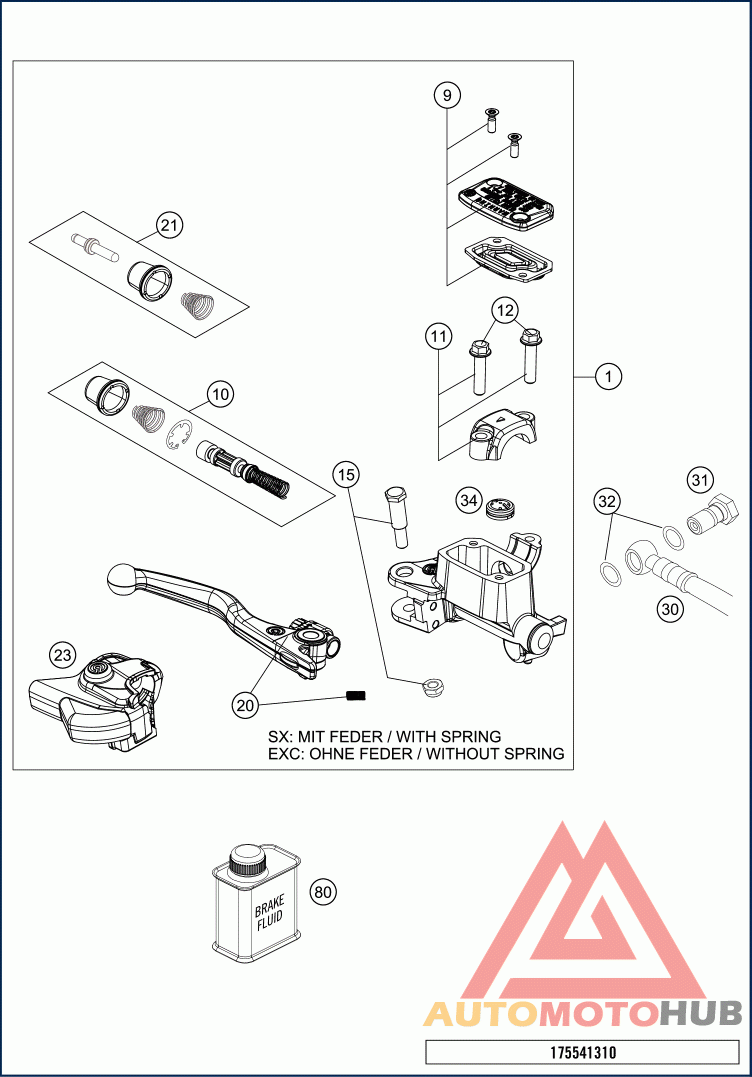 9

21

12

11

1

10

15

34

31

32

30

23

20

SX: MIT FEDER / WITH SPRING
EXC: OHNE FEDER / WITHOUT SPRING

BRAKE FLUID

80

AUTOMOTOHUB

175541310