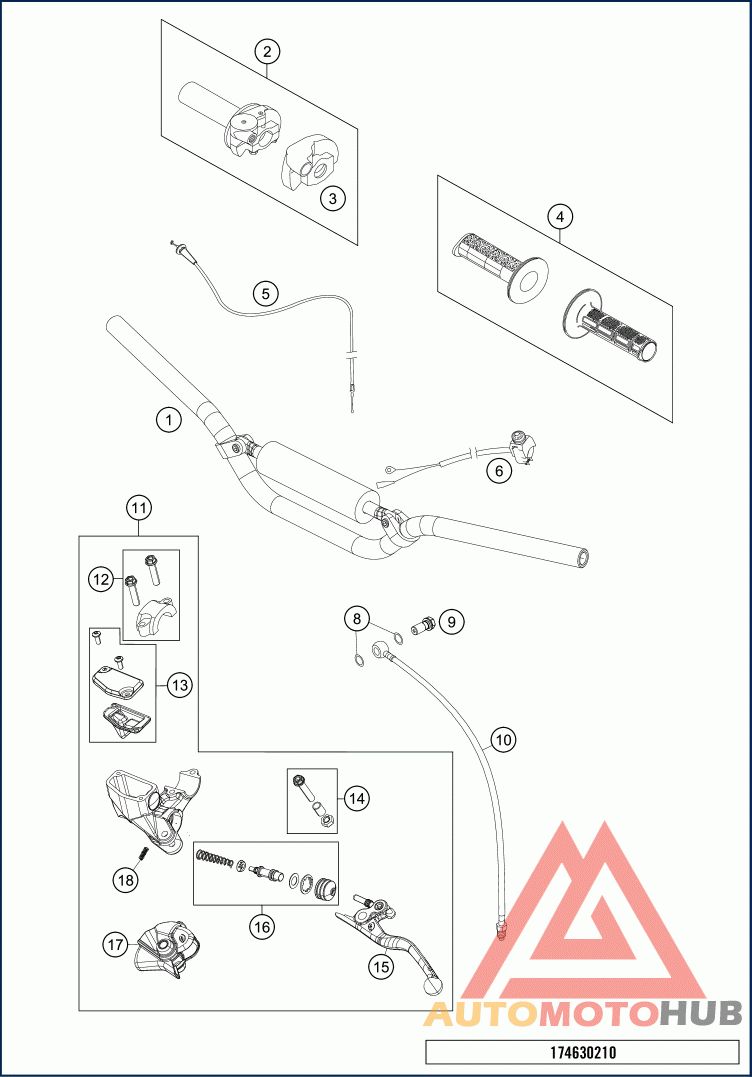 2
3
4
5
1
6
11
12
13
8
9
10
14
18
16
17
15
AUTOMOTOHUB
174630210