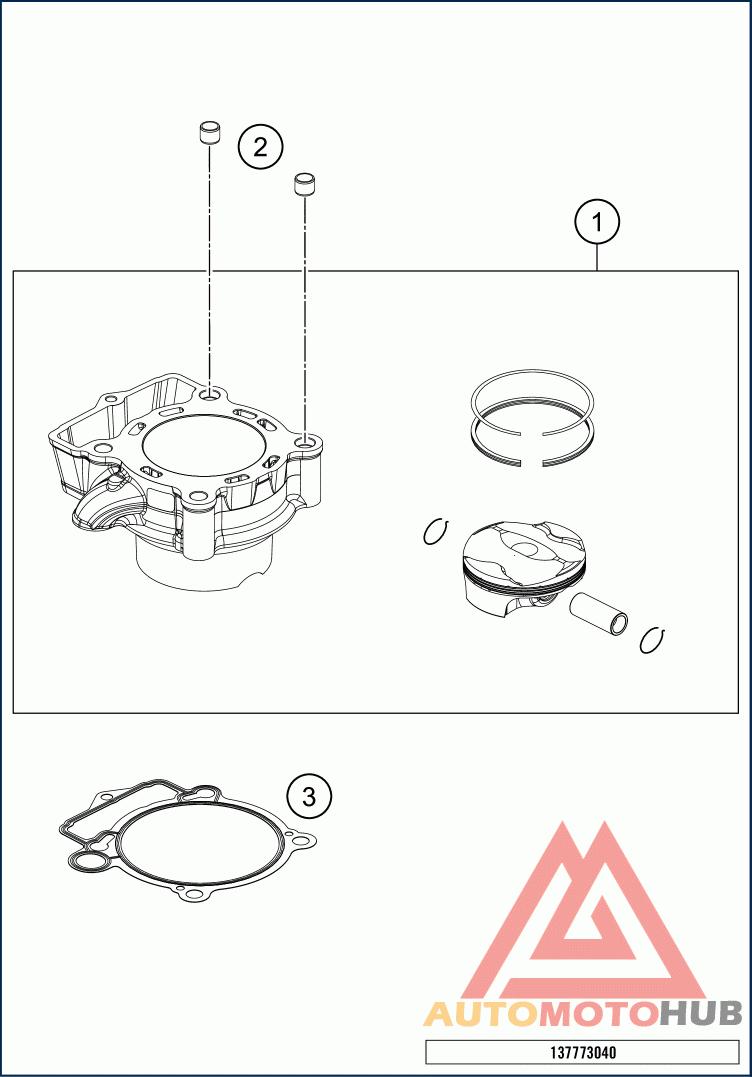 2

1

3

AUTOMOTOHUB

137773040