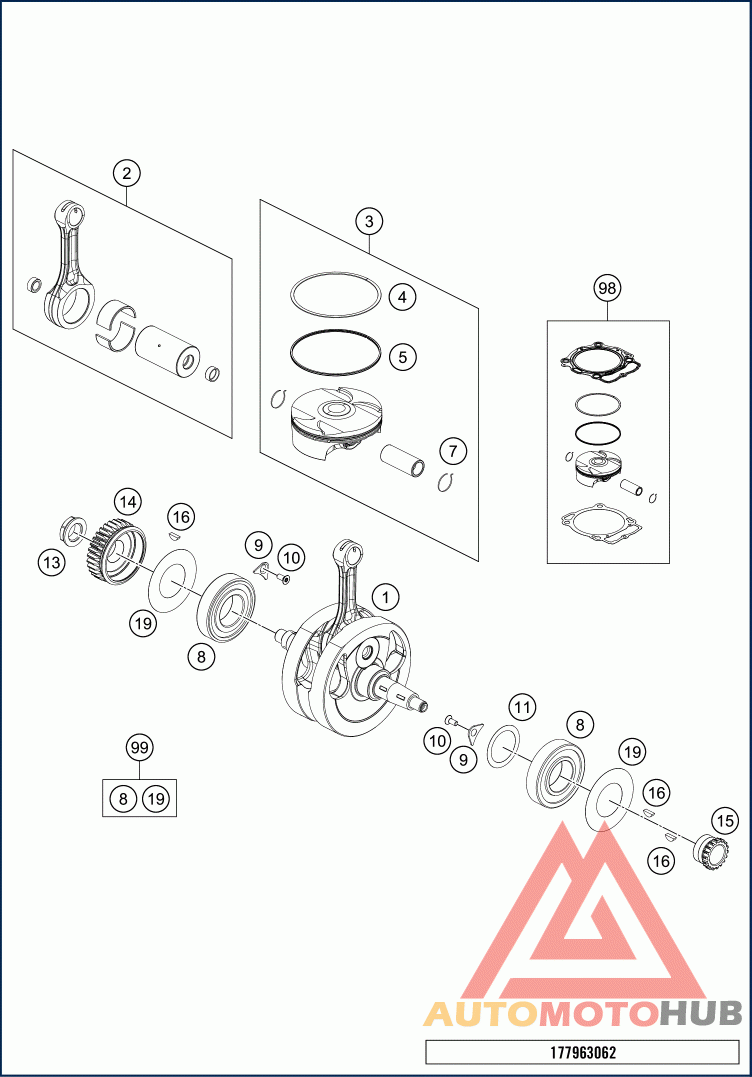 2

3

4

5

7

98

14

16

13

9

10

1

19

8

11

8

19

10

9

16

15

16

99

8 19

AUTOMOTOHUB

177963062