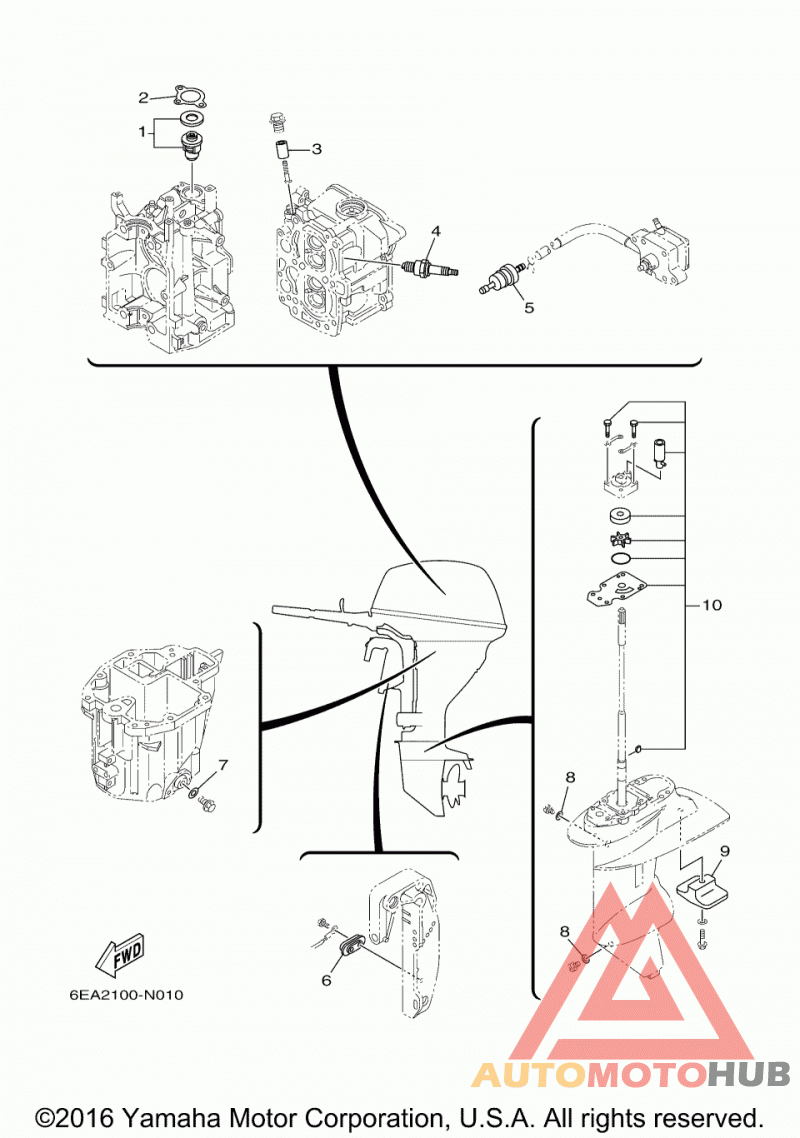 2
1
3
4
5
10
7
8
9
8
6
FWD
6EA2100-N010
AUTOMOTOHUB
©2016 Yamaha Motor Corporation, U.S.A. All rights reserved.