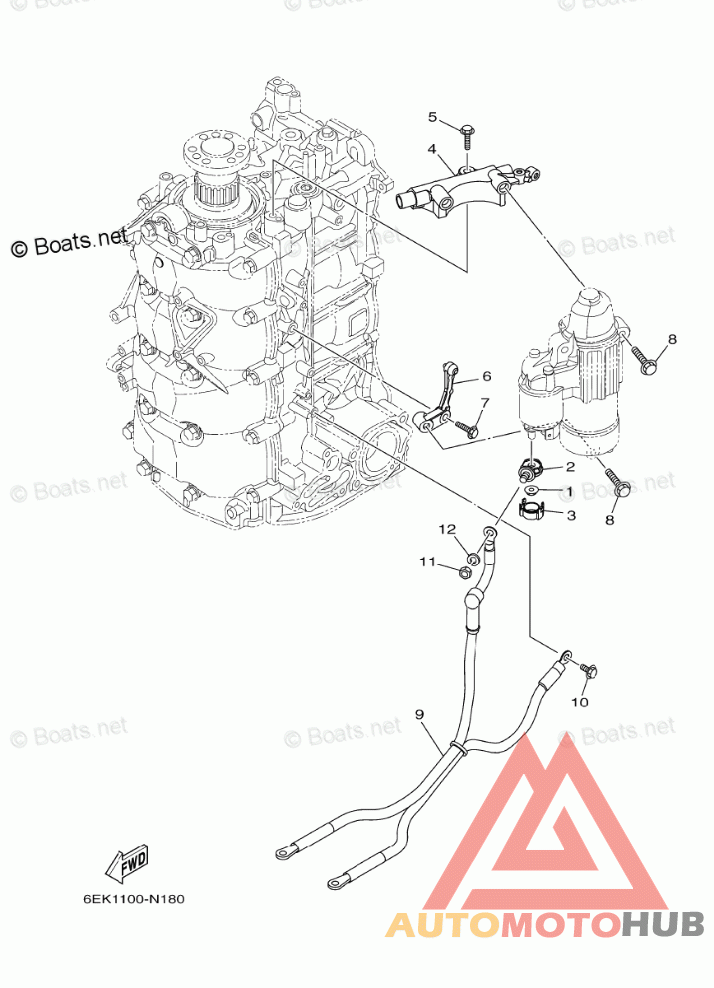 © Boats.net

© Boats.net

© Boats.net

© Boats.net

© Boats.net

© Boats.net

© Boats.net

© Boats.net

5

4

8

6

7

2

1

3

8

12

11

10

9

FWD

6EK1100-N180

AUTOMOTOHUB