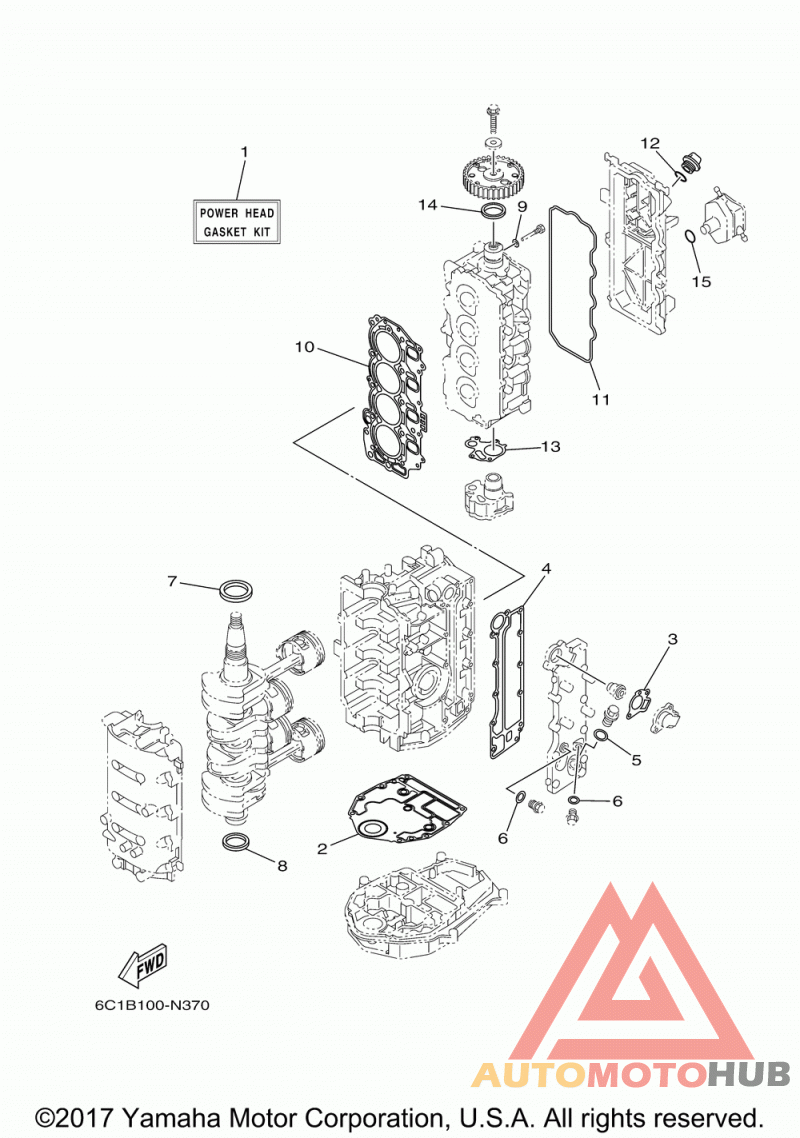 1
POWER HEAD
GASKET KIT

12
14
9
15
10
11
13
7
4
3
5
6
6
2
8
FWD
6C1B100-N370

AUTOMOTOHUB

©2017 Yamaha Motor Corporation, U.S.A. All rights reserved.