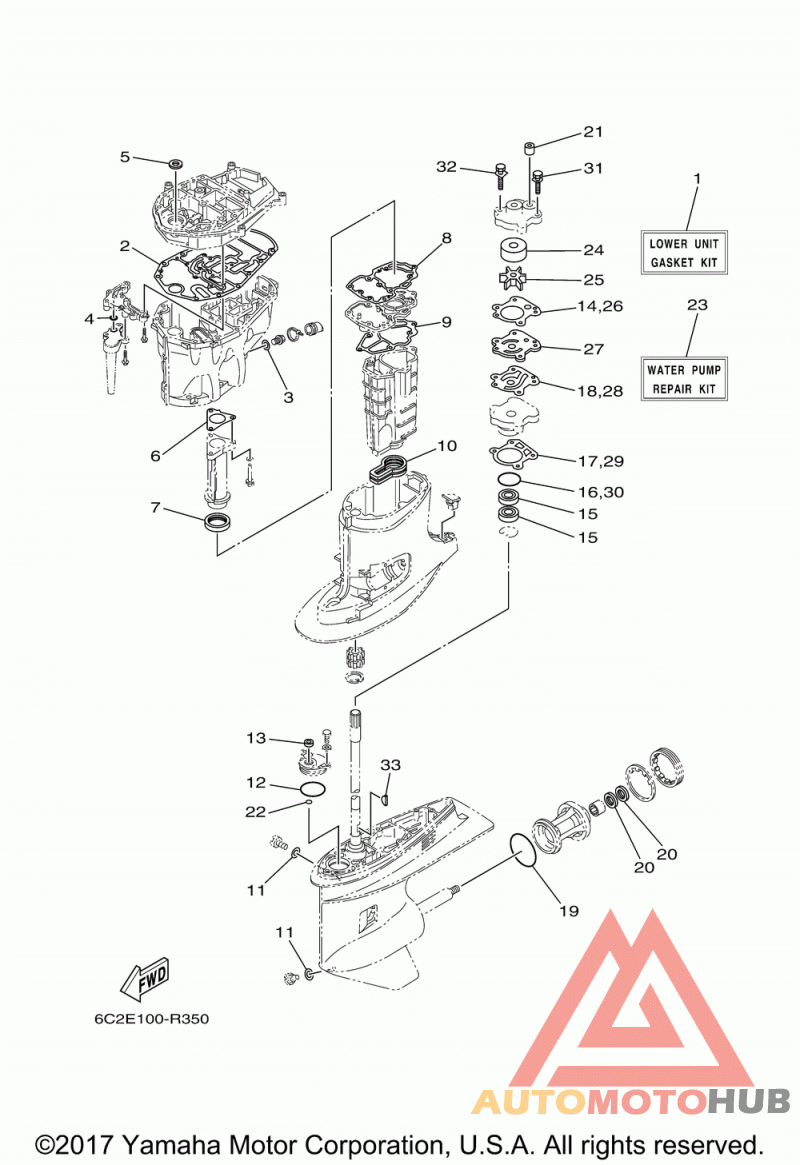 5
2
4
3
6
7
8
9
10
21
32
31
24
25
14,26
27
18,28
17,29
16,30
15
15
1
LOWER UNIT GASKET KIT
23
WATER PUMP REPAIR KIT
13
12
22
33
11
11
19
20
20
FWD
6C2E100-R350
AUTOMOTOHUB
©2017 Yamaha Motor Corporation, U.S.A. All rights reserved.