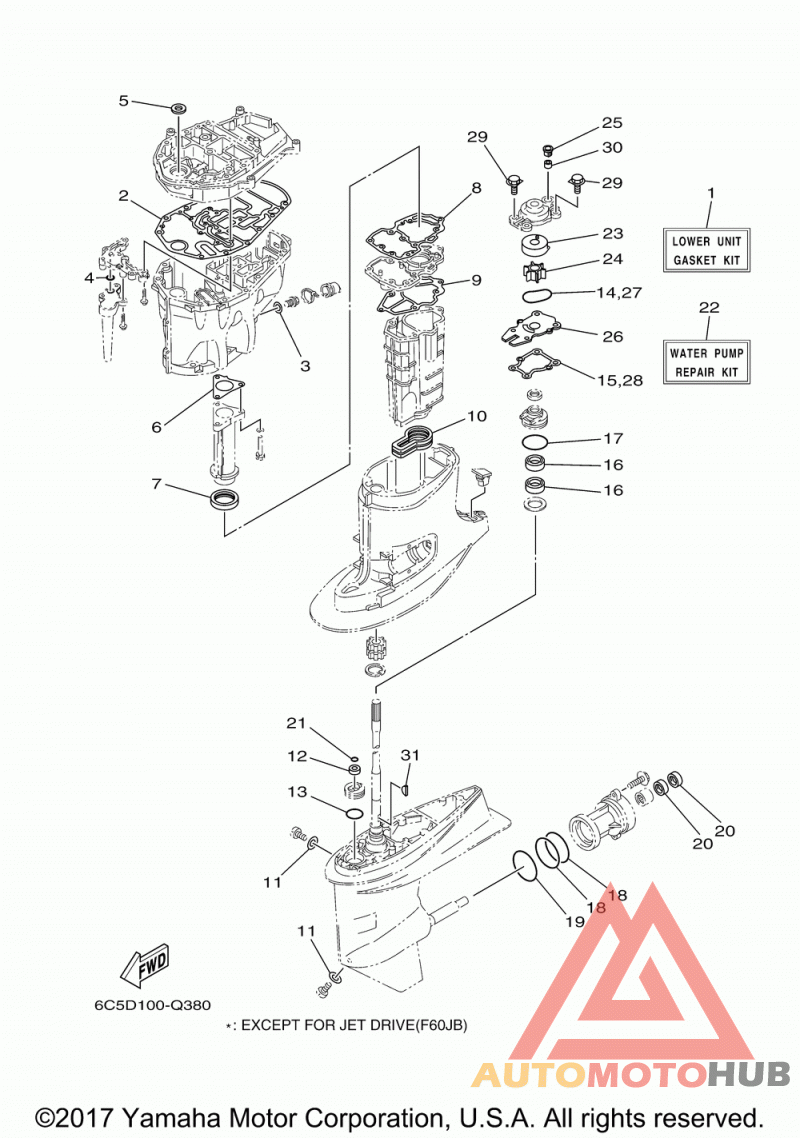 5
2
4
3
6
7
8
9
10
29
25
30
29
23
24
14,27
26
15,28
17
16
16
1
LOWER UNIT GASKET KIT
22
WATER PUMP REPAIR KIT
21
12
13
31
11
11
20
20
18
18
19
FWD
6C5D100-Q380
*: EXCEPT FOR JET DRIVE(F60JB)
AUTOMOTOHUB
©2017 Yamaha Motor Corporation, U.S.A. All rights reserved.