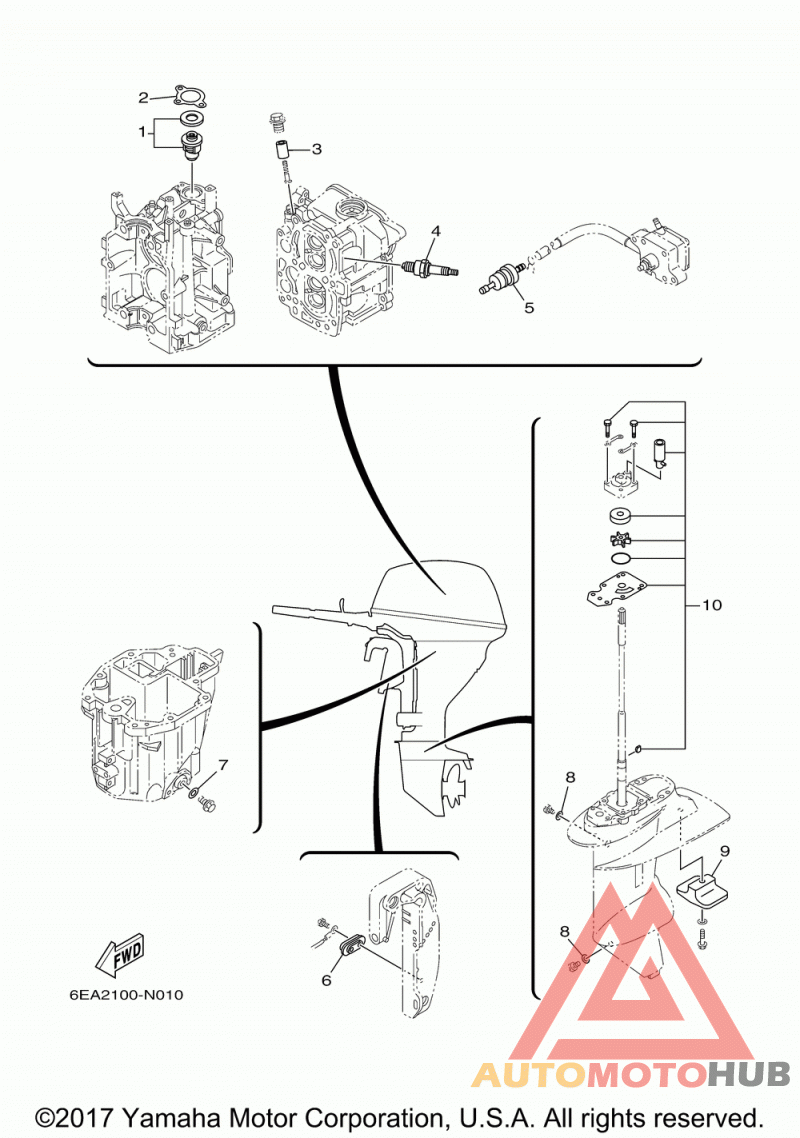 2
1
3
4
5
10
7
8
9
8
6
FWD
6EA2100-N010
AUTOMOTOHUB
©2017 Yamaha Motor Corporation, U.S.A. All rights reserved.