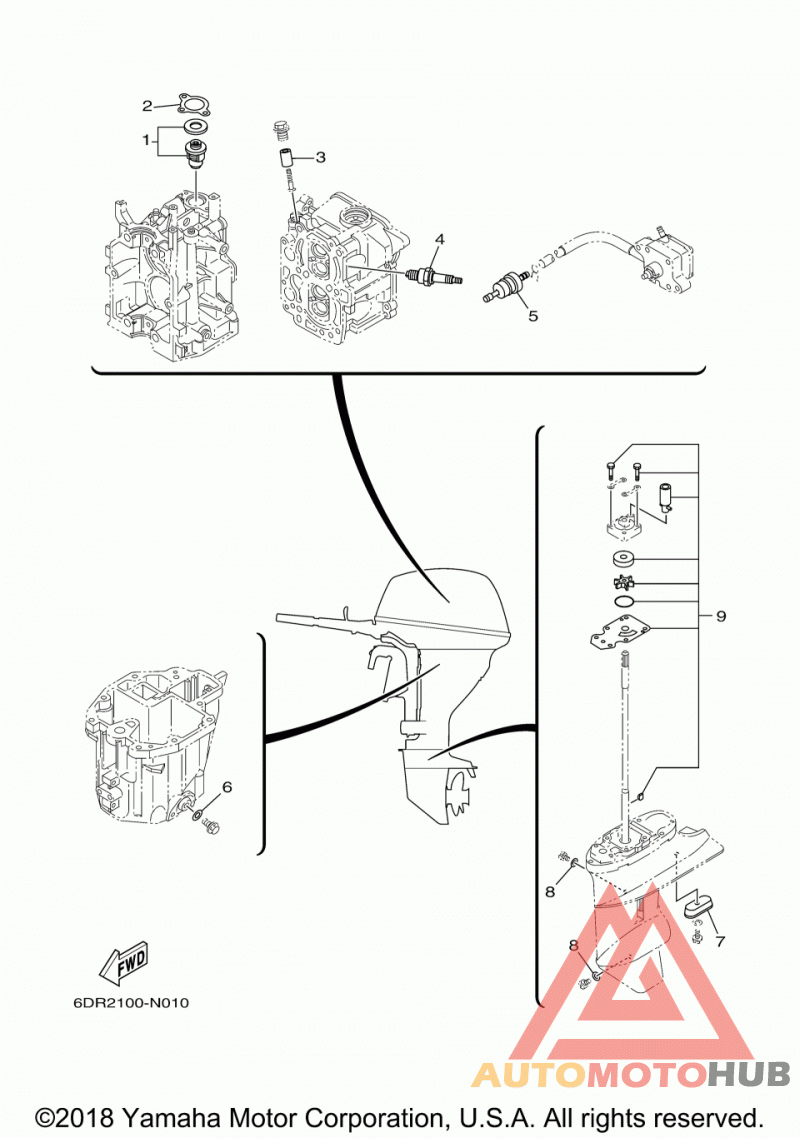 2
1
3
4
5
9
6
8
8
7
FWD
6DR2100-N010
AUTOMOTOHUB
©2018 Yamaha Motor Corporation, U.S.A. All rights reserved.