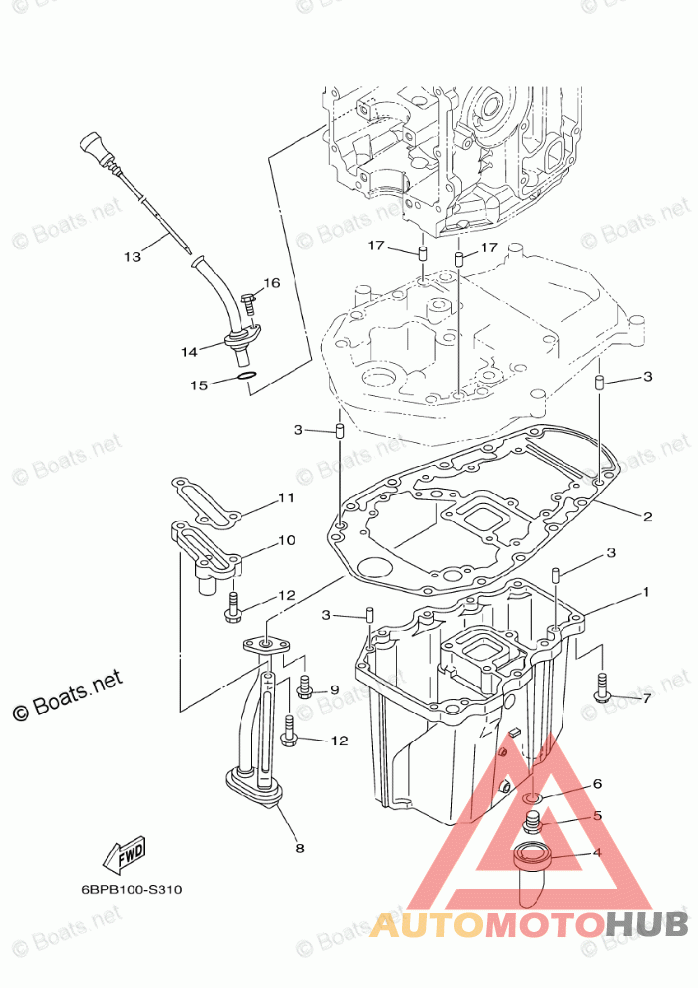 © Boats.net

13

16

14

15

17

17

3

3

2

11

10

12

3

1

3

9

7

12

6

5

4

8

FWD

6BPB100-S310

AUTOMOTOHUB