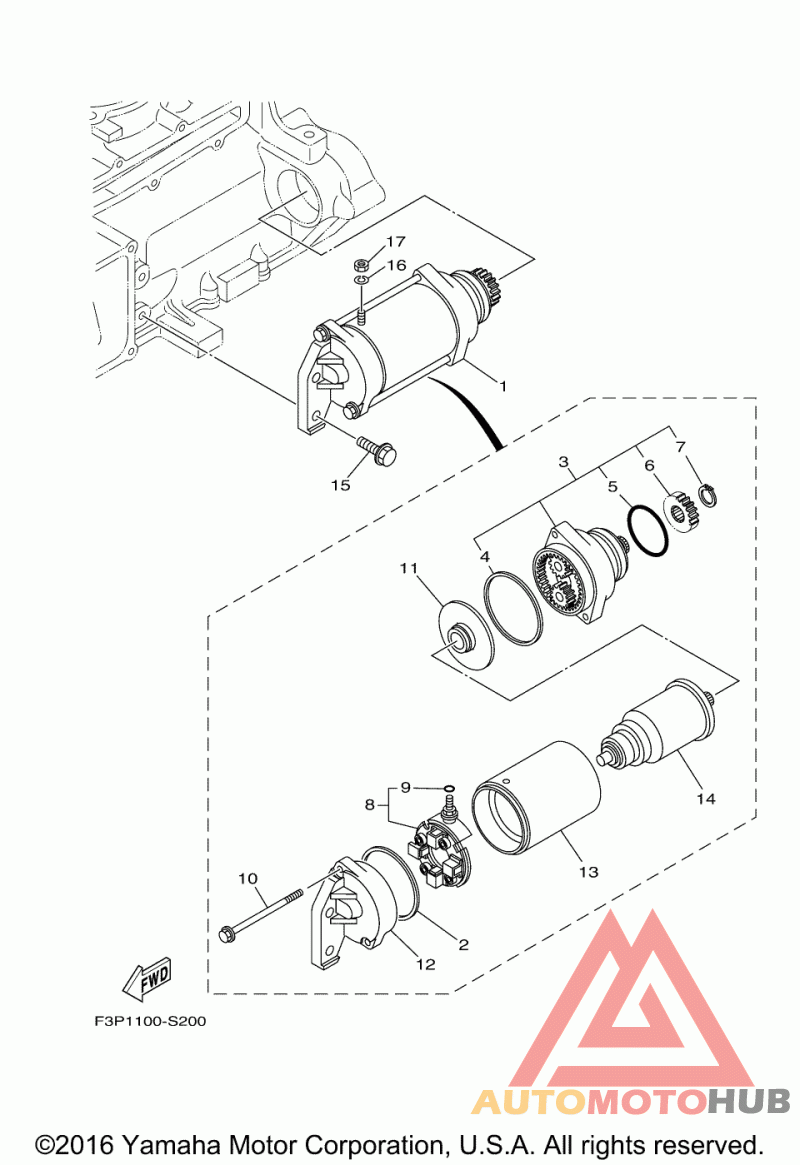 17
16
1
15
3
7
6
5
4
11
14
9
8
13
10
2
12
FWD
F3P1100-S200
AUTOMOTOHUB
©2016 Yamaha Motor Corporation, U.S.A. All rights reserved.