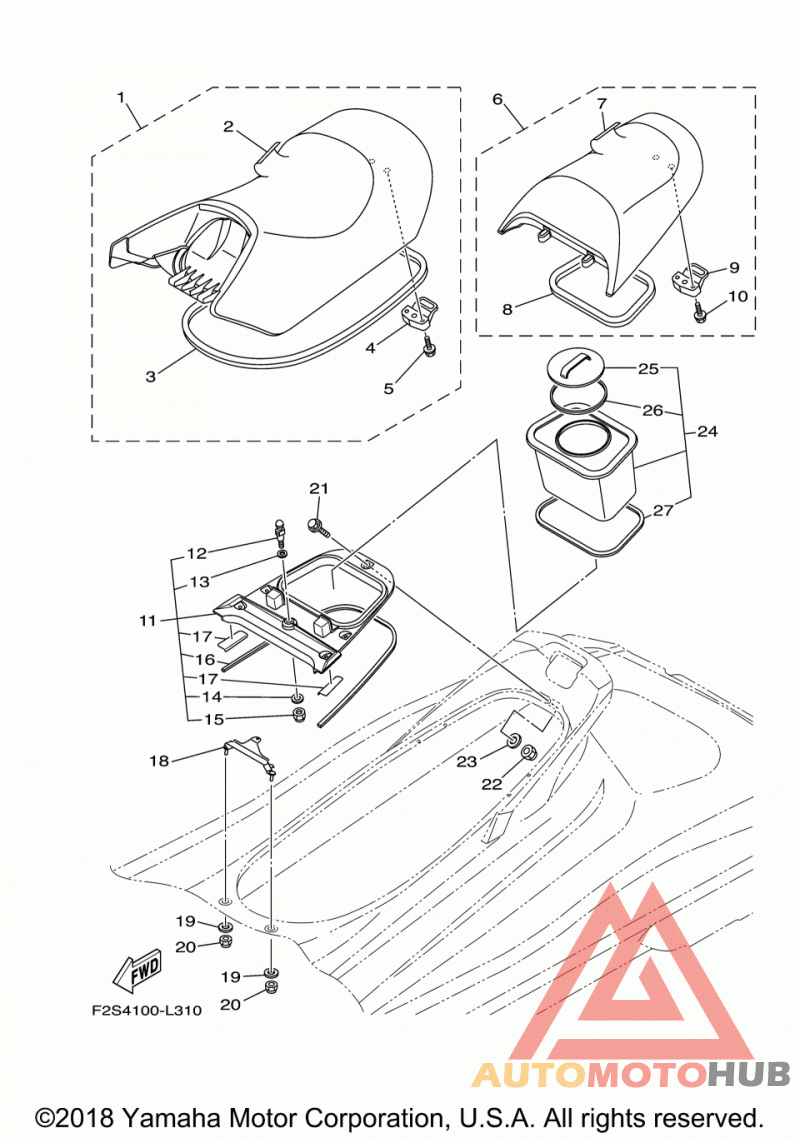 1
2
3
4
5
6
7
8
9
10
25
26
24
27
21
12
13
11
17
16
17
14
15
18
23
22
19
20
19
20
FWD
F2S4100-L310

AUTOMOTOHUB

©2018 Yamaha Motor Corporation, U.S.A. All rights reserved.