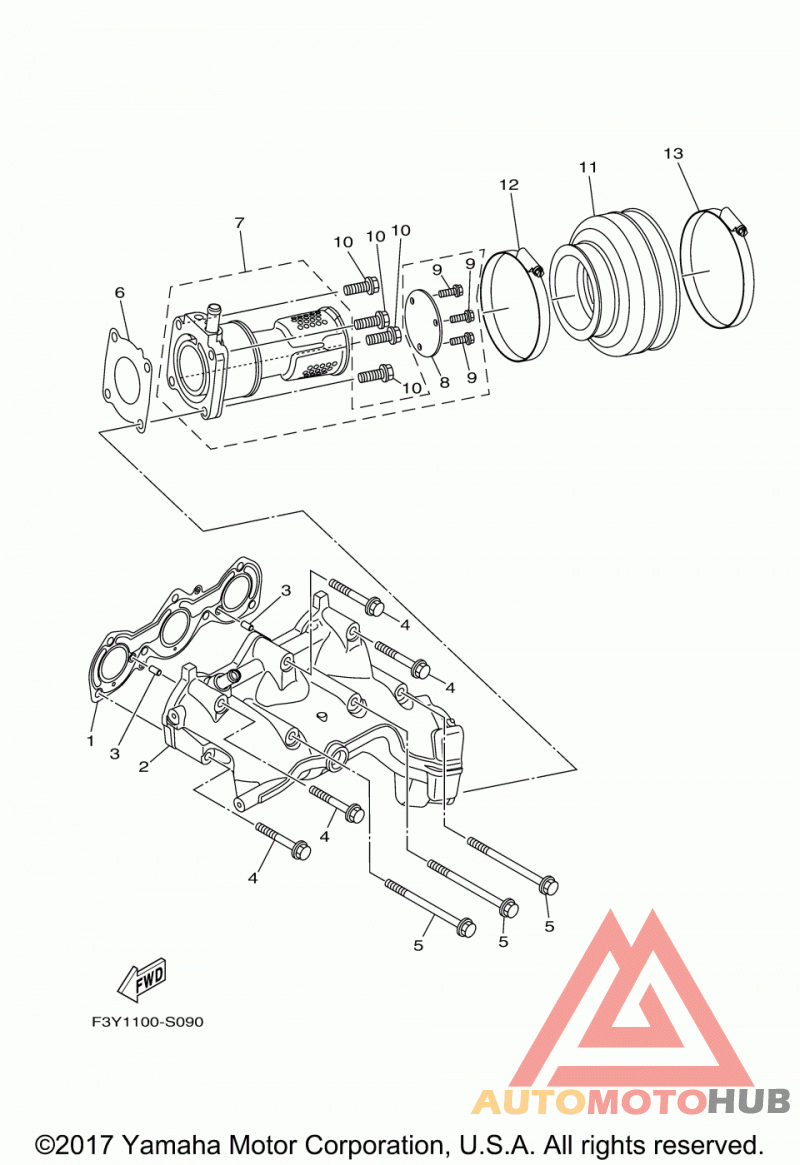 7
10
10
10
12
11
13
6
9
9
9
8
9
10
3
4
4
1
3
2
4
4
5
5
5
FWD
F3Y1100-S090
AUTOMOTOHUB
©2017 Yamaha Motor Corporation, U.S.A. All rights reserved.