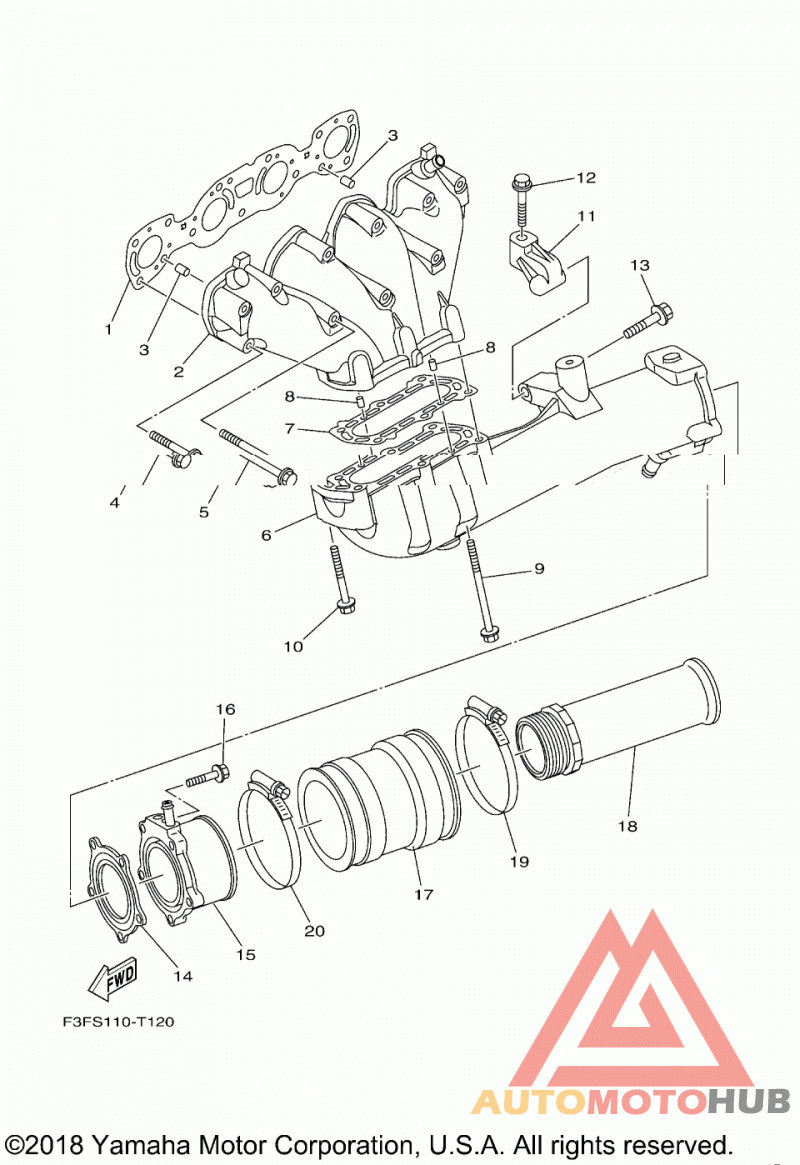 3
12
11
13
1
3
2
8
8
7
4
5
6
9
10
16
18
19
17
20
15
14
FWD
F3FS110-T120
AUTOMOTOHUB
©2018 Yamaha Motor Corporation, U.S.A. All rights reserved.