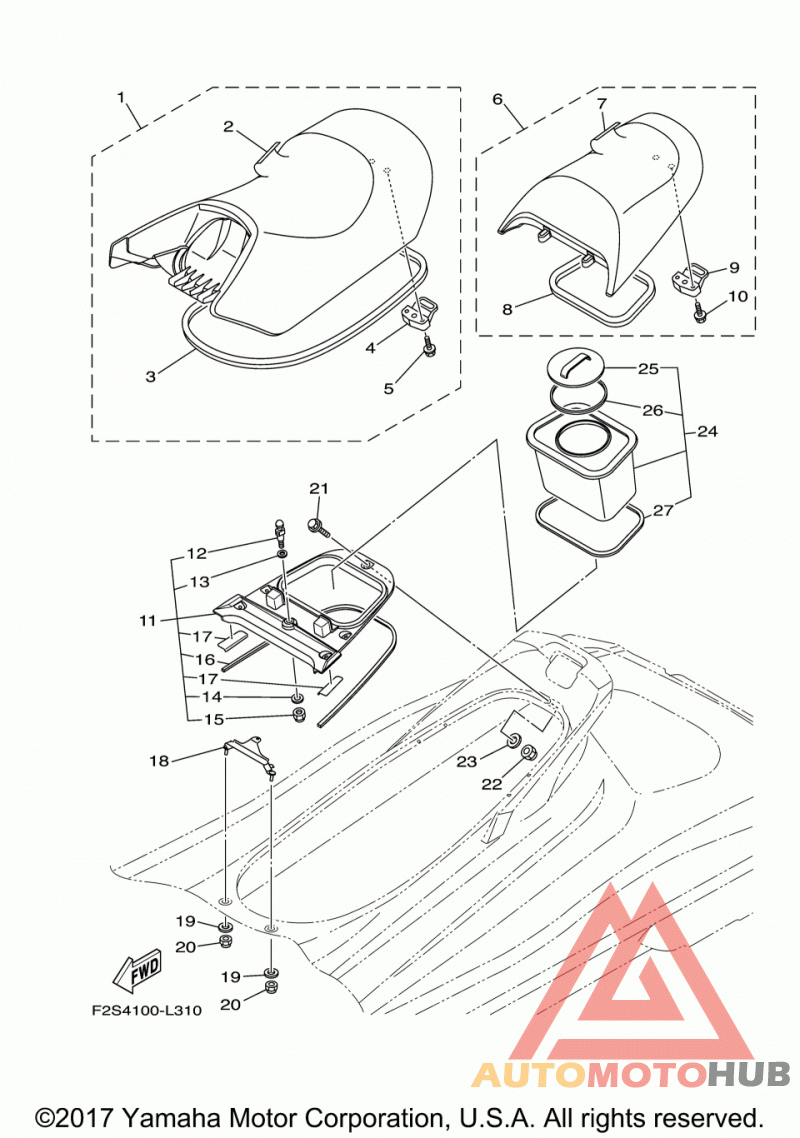 1
2
3
4
5
6
7
8
9
10
25
26
24
27
21
12
13
11
17
16
17
14
15
18
23
22
19
20
19
20
FWD
F2S4100-L310

AUTOMOTOHUB

©2017 Yamaha Motor Corporation, U.S.A. All rights reserved.