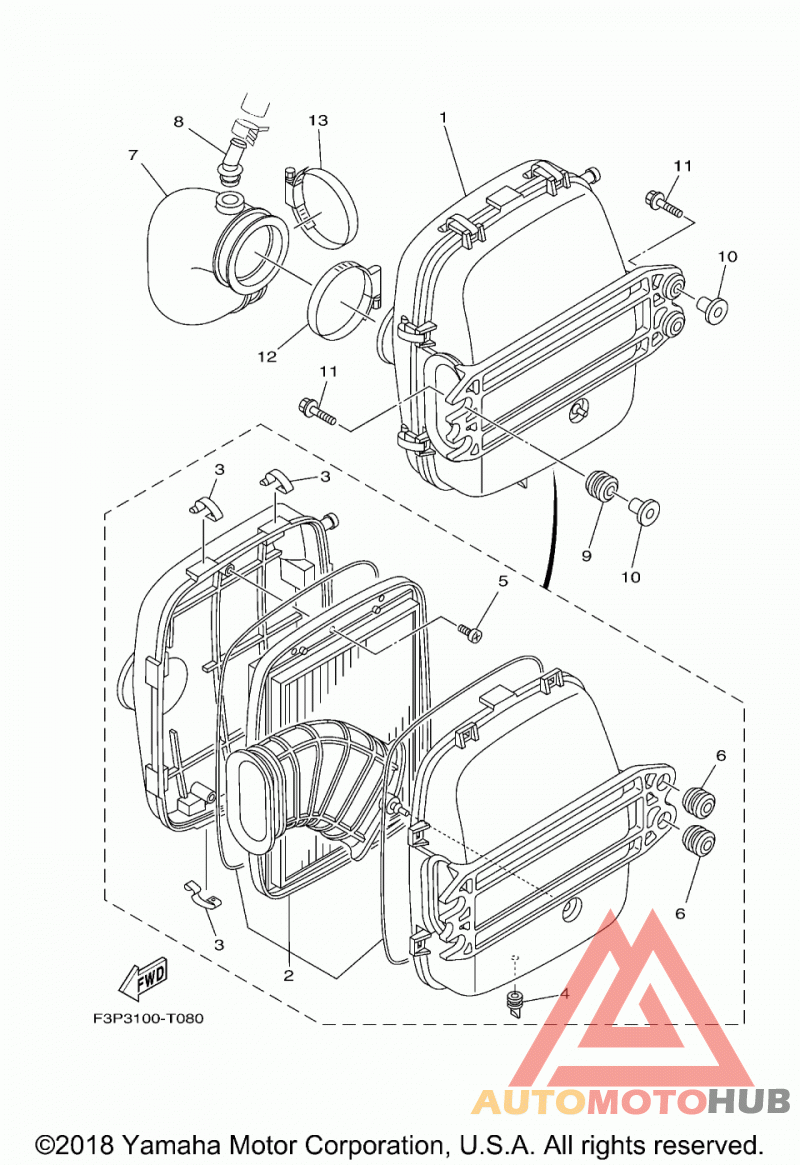 8
13
1
7
11
10
12
11
3
3
9
10
5
6
6
3
2
4
FWD
F3P3100-T080
AUTOMOTOHUB
©2018 Yamaha Motor Corporation, U.S.A. All rights reserved.