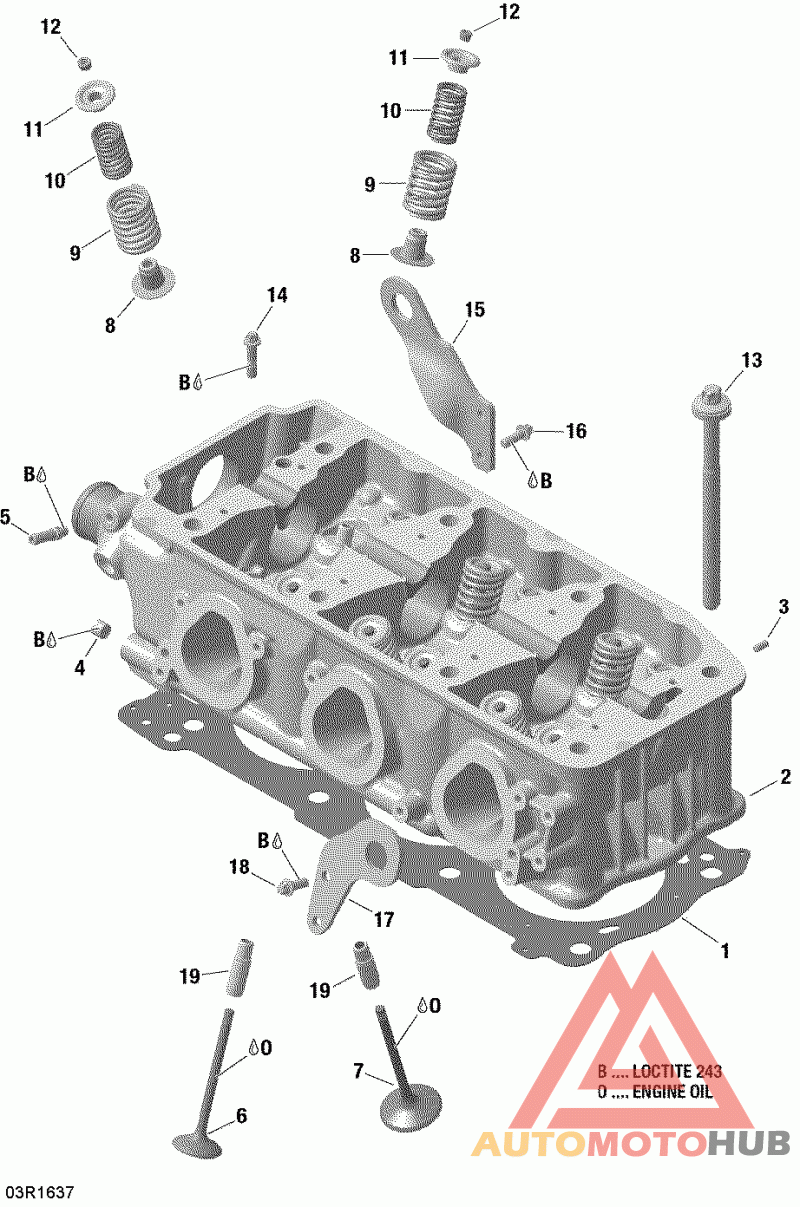 12
11
10
9
8
12
11
10
9
8
14
B
15
13
16
B
B
5
B
4
3
2
B
18
17
1
19
19
O
O
7
6
B .... LOCTITE 243
O .... ENGINE OIL
AUTOMOTOHUB
03R1637