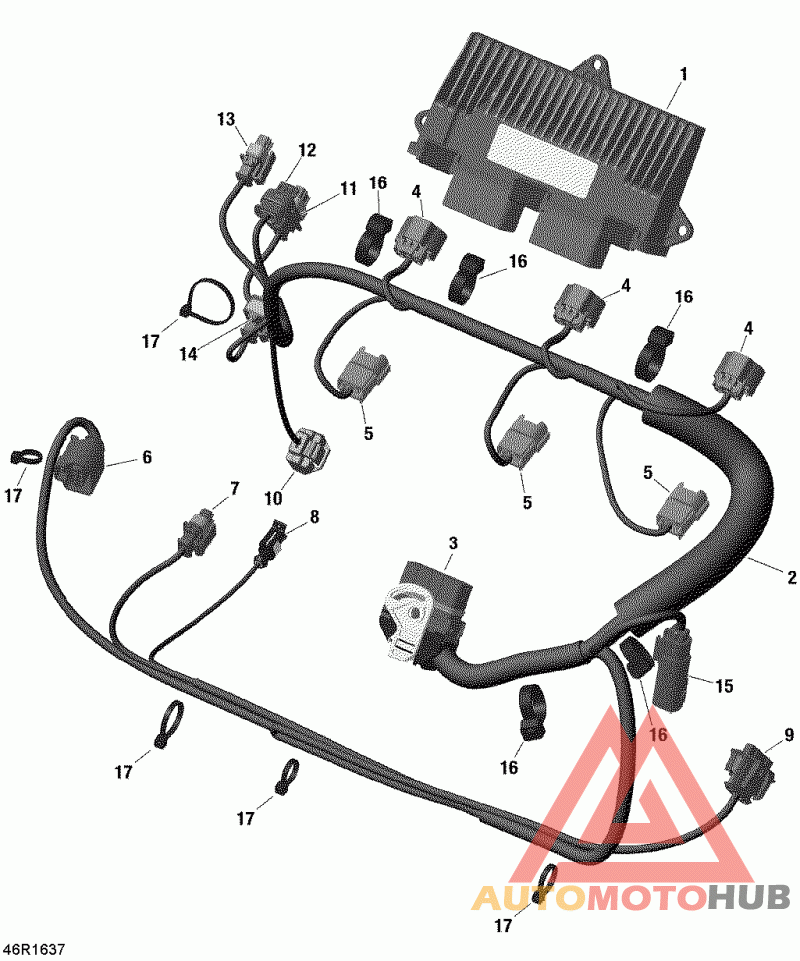 1
13
12
11
16
4
16
4
16
4
17
14
5
5
5
6
17
10
7
8
3
2
15
16
16
9
17
17
17
AUTOMOTOHUB
46R1637