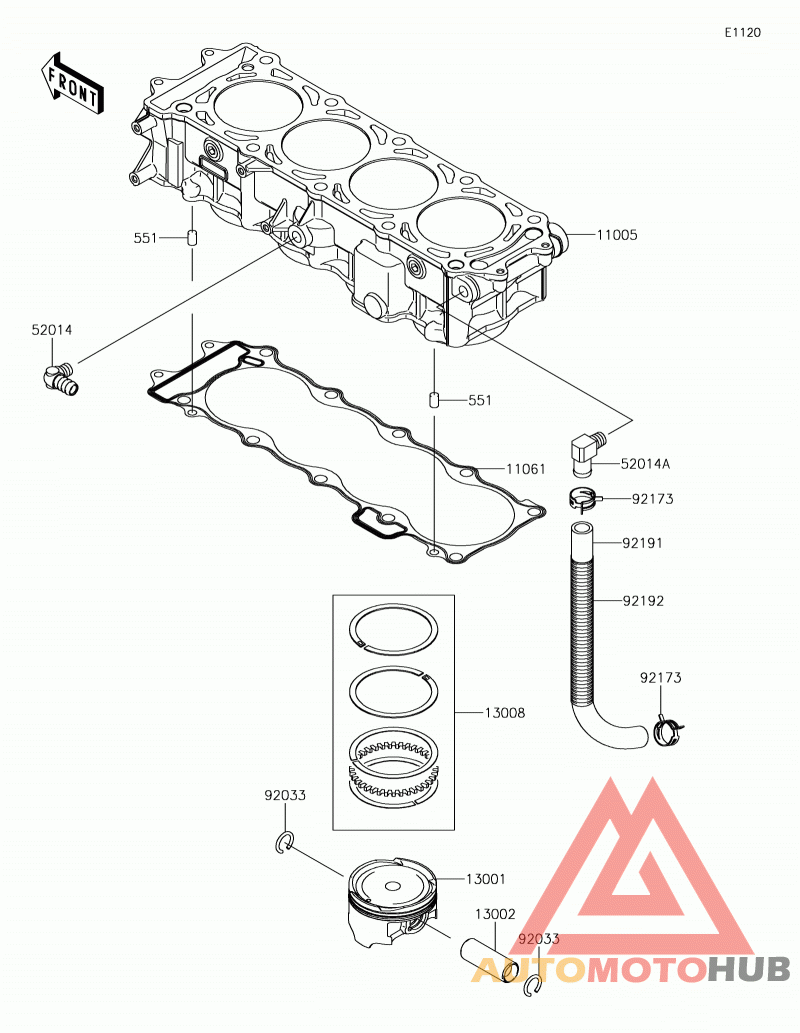 E1120

FRONT

551

11005

52014

551

11061

52014A

92173

92191

92192

92173

13008

92033

13001

13002

92033

AUTOMOTOHUB