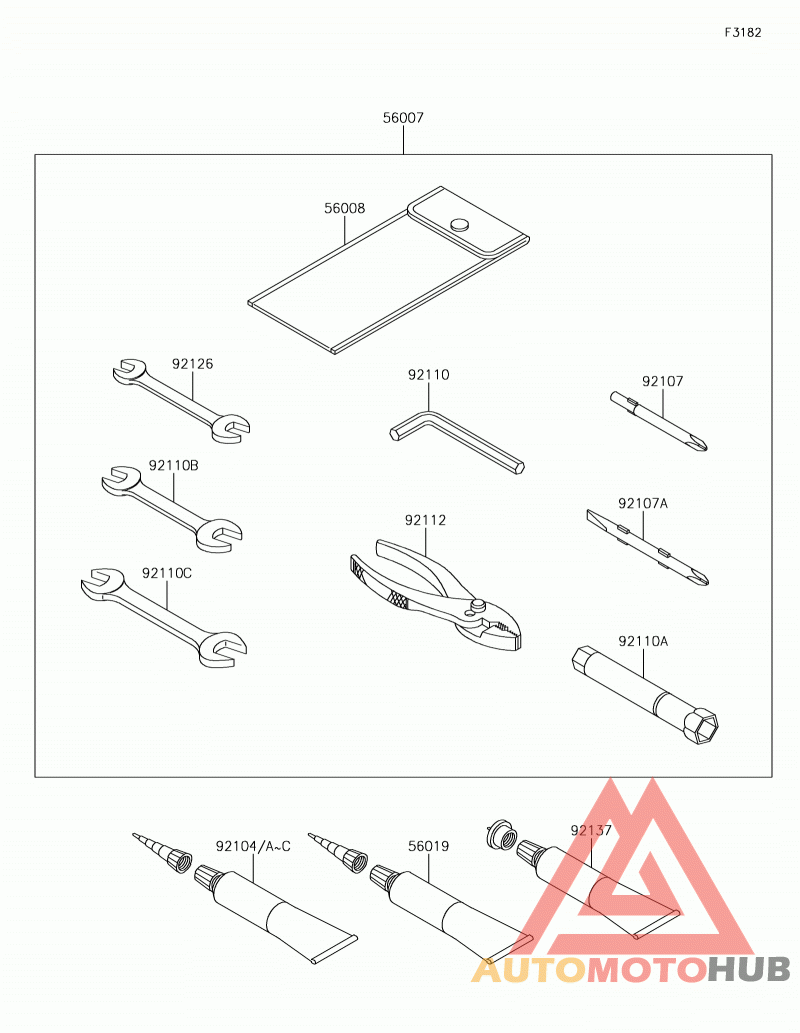 F3182

56007

56008

92126

92110

92107

92110B

92112

92107A

92110C

92110A

92104/A~C

56019

92137

AUTOMOTOHUB