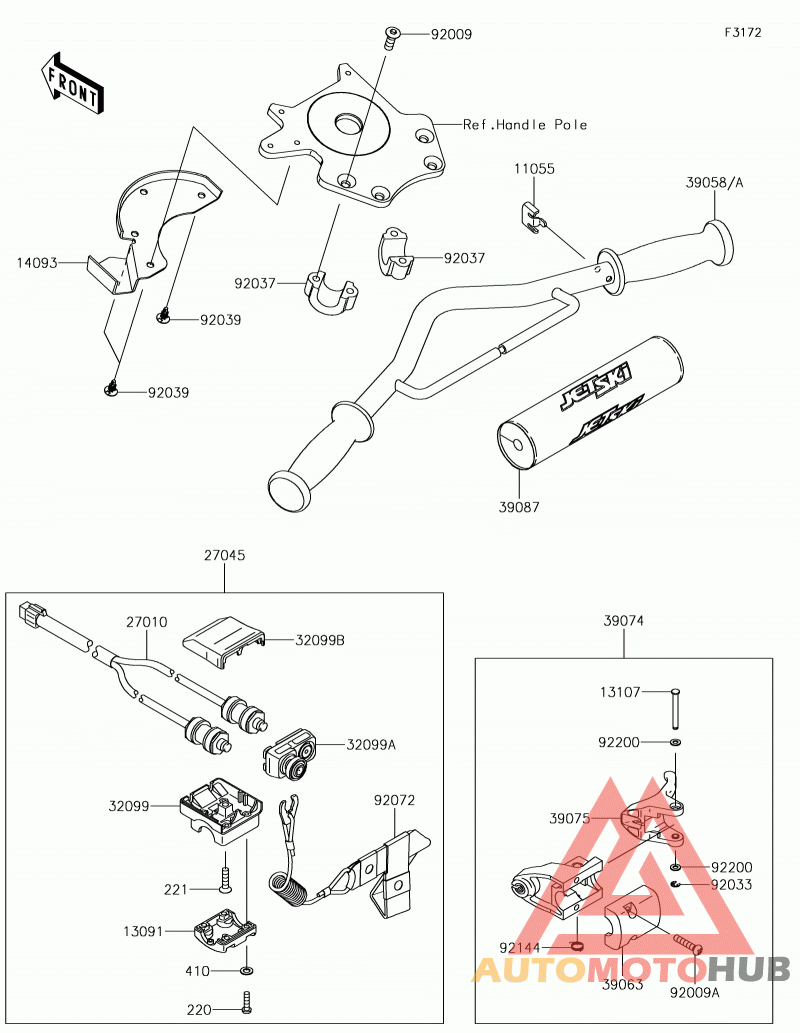 F3172

FRONT

92009

Ref.Handle Pole

11055

39058/A

14093

92037

92037

92039

92039

JETSKI

JETSKI

39087

27045

27010

32099B

32099A

32099

92072

221

13091

410

220

39074

13107

92200

39075

92200

92033

92144

39063

92009A

AUTOMOTOHUB