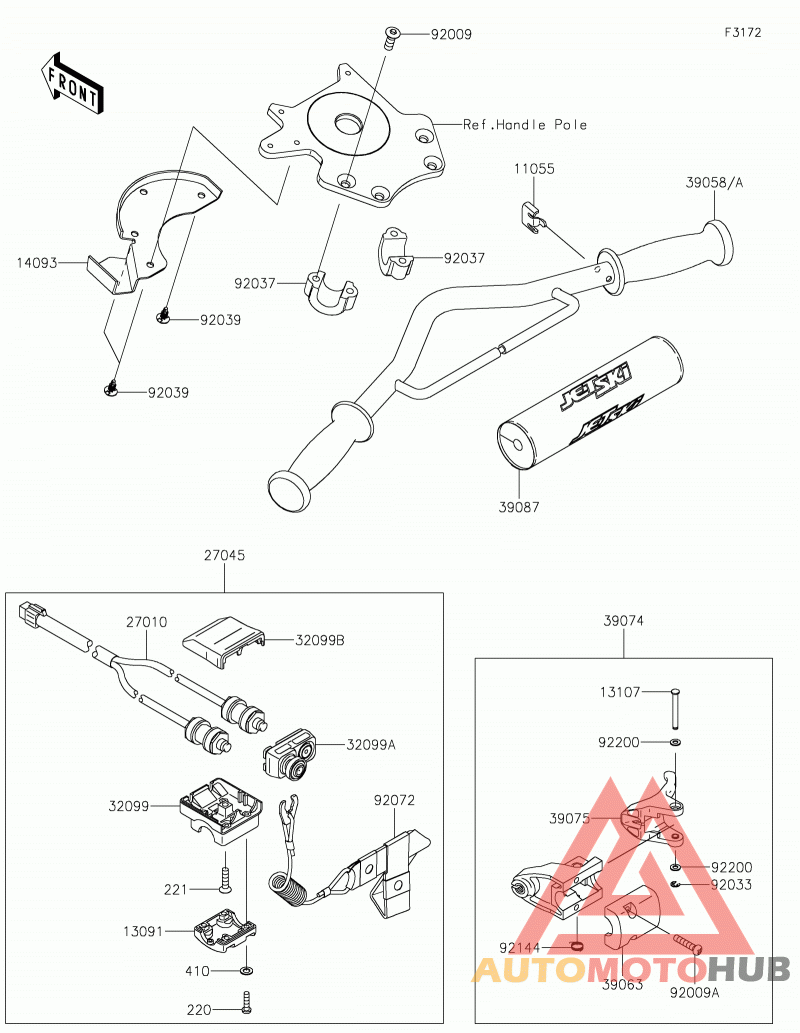 F3172

FRONT

92009

Ref.Handle Pole

11055

39058/A

14093

92037

92037

92039

92039

JETSKI

JETSKI

39087

27045

27010

32099B

32099A

32099

92072

221

13091

410

220

39074

13107

92200

39075

92200

92033

92144

39063

92009A

AUTOMOTOHUB