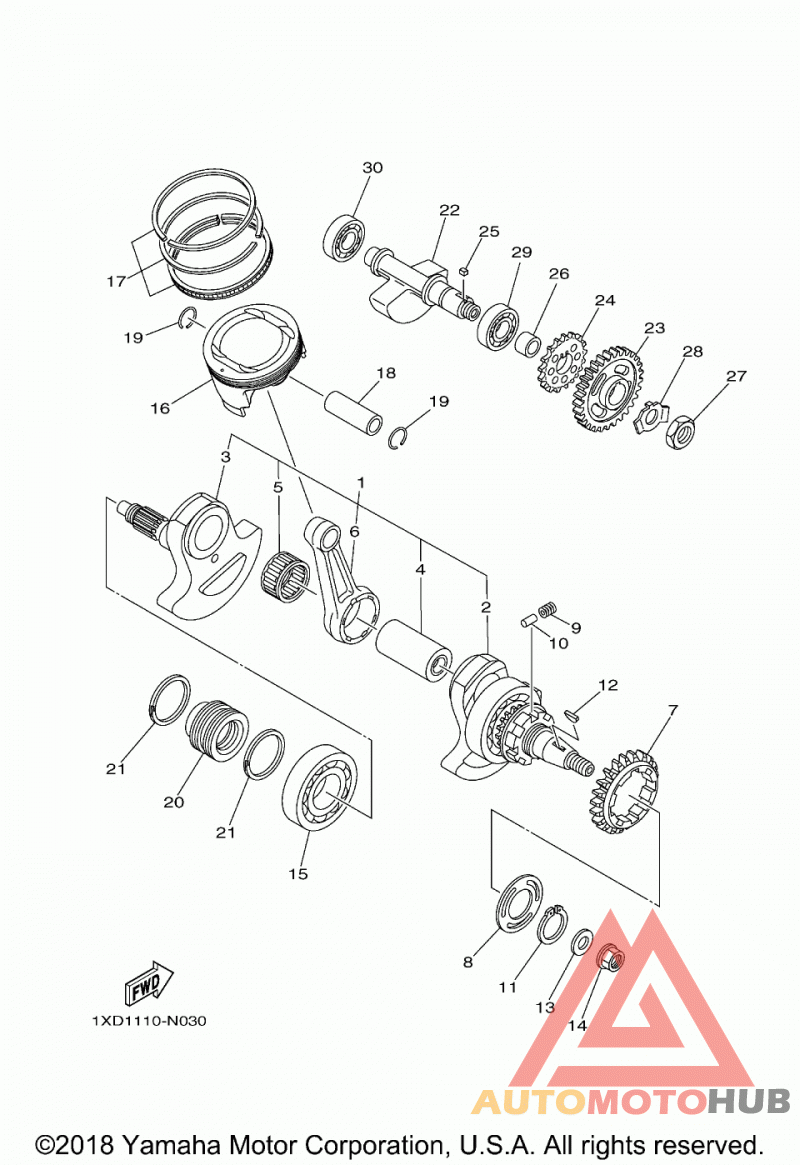 30
22
25
29
26
24
23
28
27
17
19
16
18
19
3
5
1
6
4
2
9
10
12
7
21
20
21
15
8
11
13
14
FWD
1XD1110-N030
AUTOMOTOHUB
©2018 Yamaha Motor Corporation, U.S.A. All rights reserved.