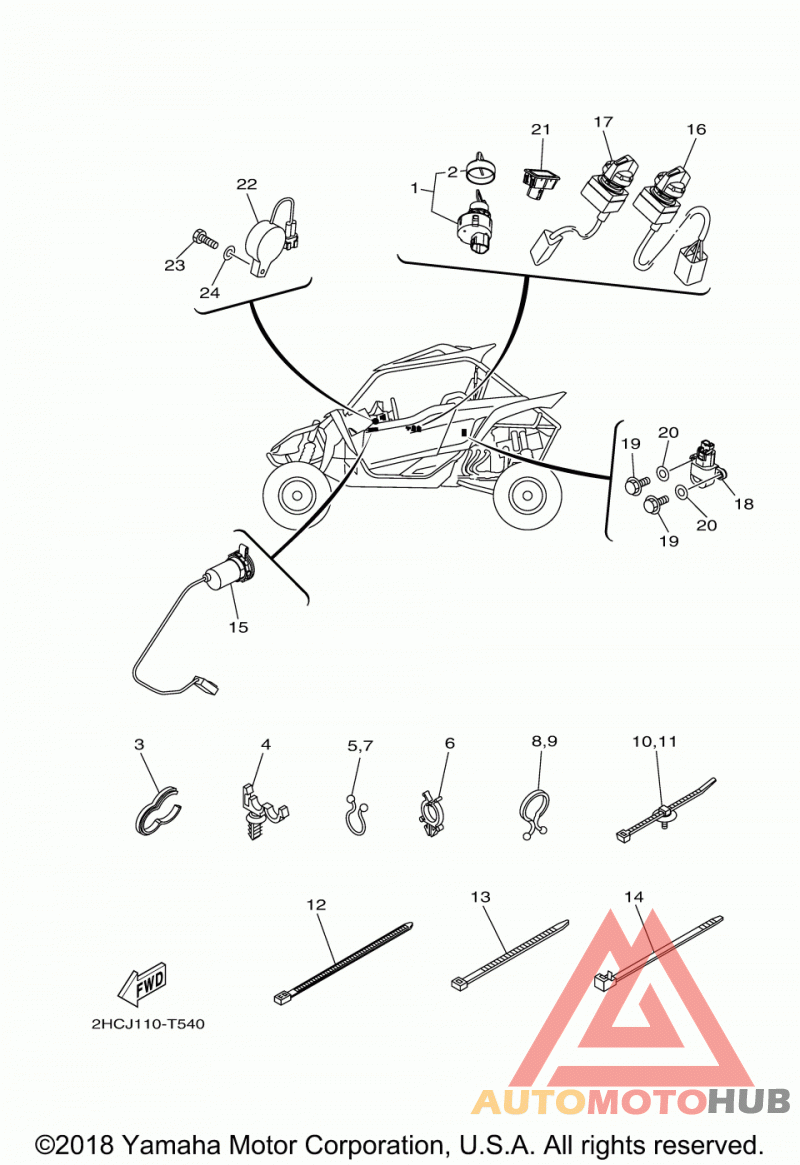 22
23
24
21
17
16
2
1
19
20
18
20
19
15
3
4
5,7
6
8,9
10,11
12
13
14
FWD
2HCJ110-T540
AUTOMOTOHUB
©2018 Yamaha Motor Corporation, U.S.A. All rights reserved.