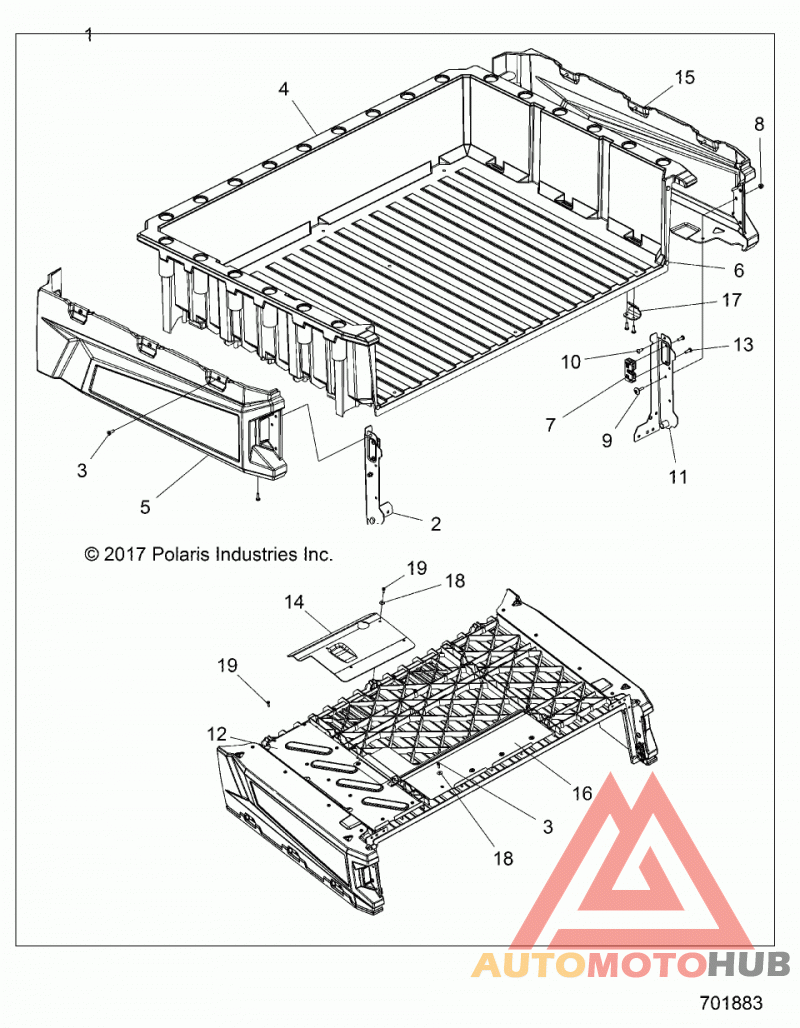 1
4
15
8
6
17
10
13
7
9
11
3
5
2
© 2017 Polaris Industries Inc.
19
18
14
19
12
16
3
18
AUTOMOTOHUB
701883