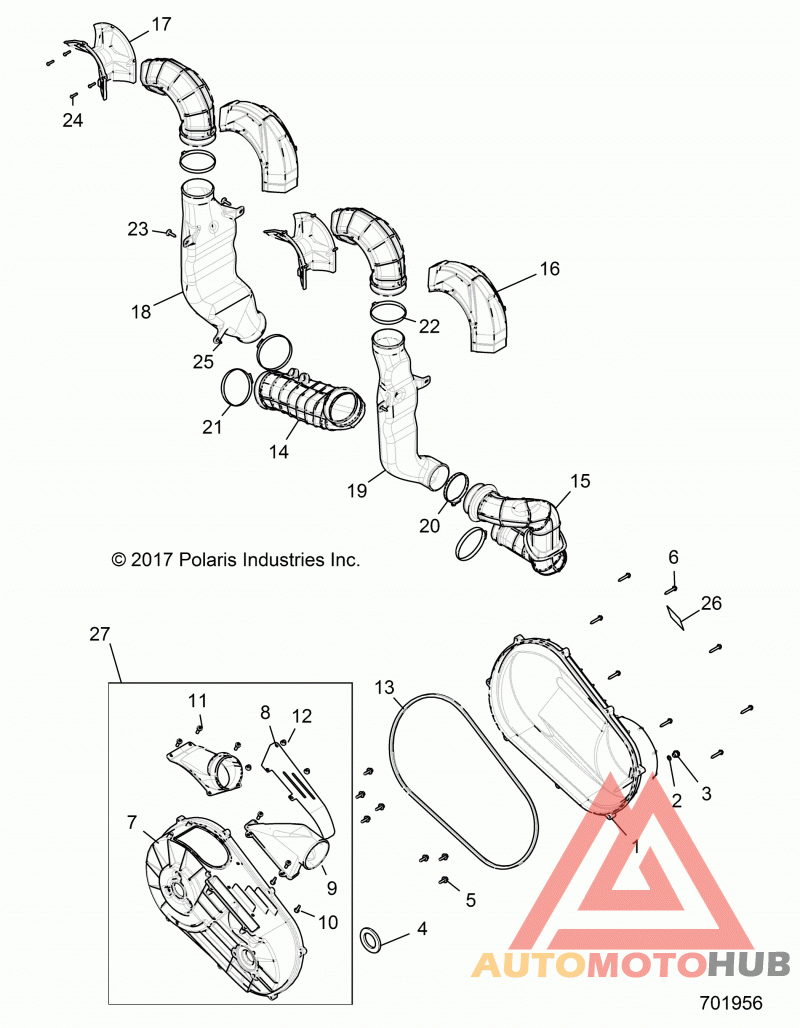 17
24
23
18
25
21
14
16
22
19
20
15
© 2017 Polaris Industries Inc.
6
26
27
11
8
12
13
7
9
10
5
4
2
3
1
AUTOMOTOHUB
701956