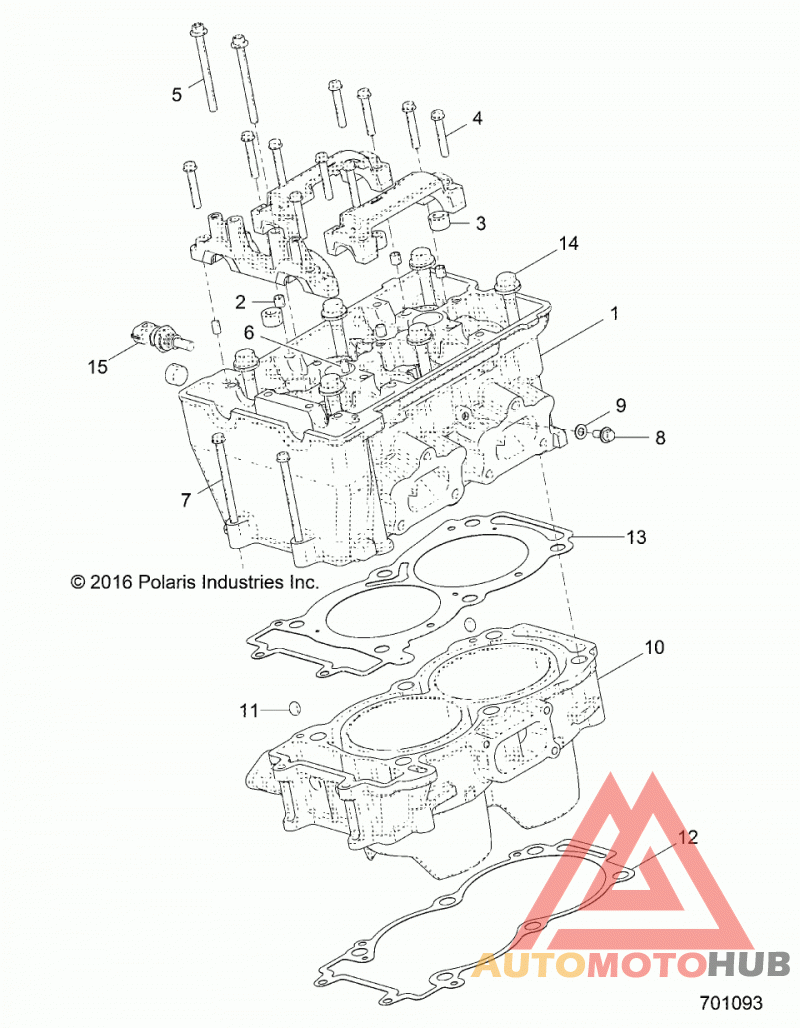 5
4
3
14
2
6
1
15
9
8
7
13
© 2016 Polaris Industries Inc.
10
11
12
AUTOMOTOHUB
701093