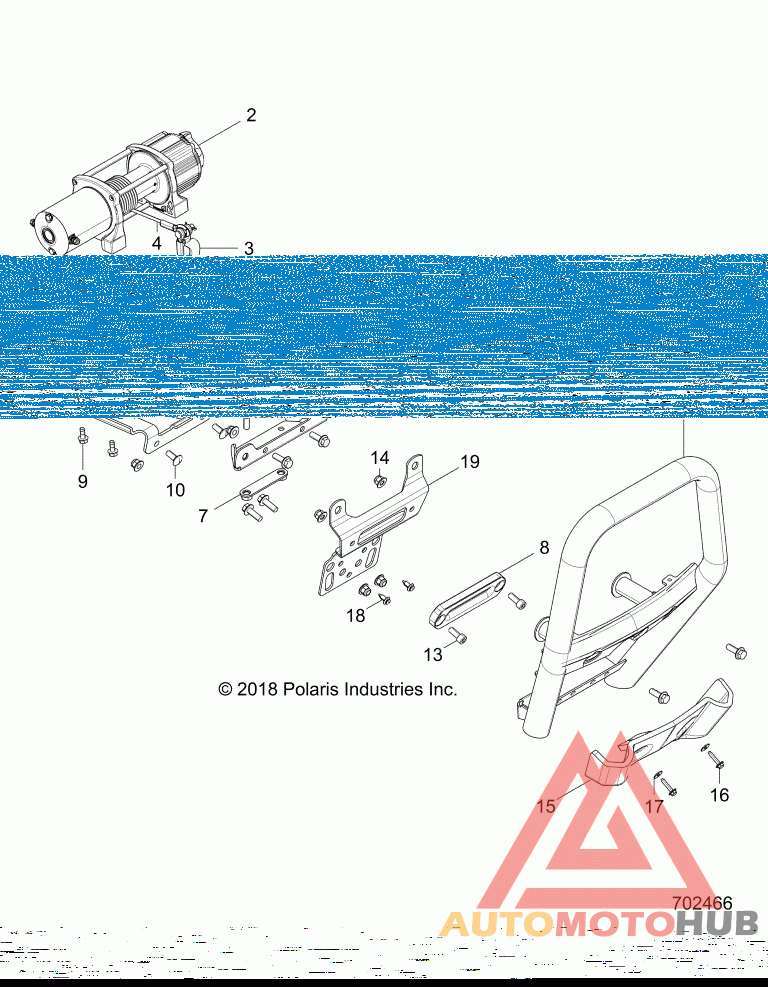 2
4
3
9
10
7
14
19
8
18
13
© 2018 Polaris Industries Inc.
15
17
16
702466
AUTOMOTOHUB