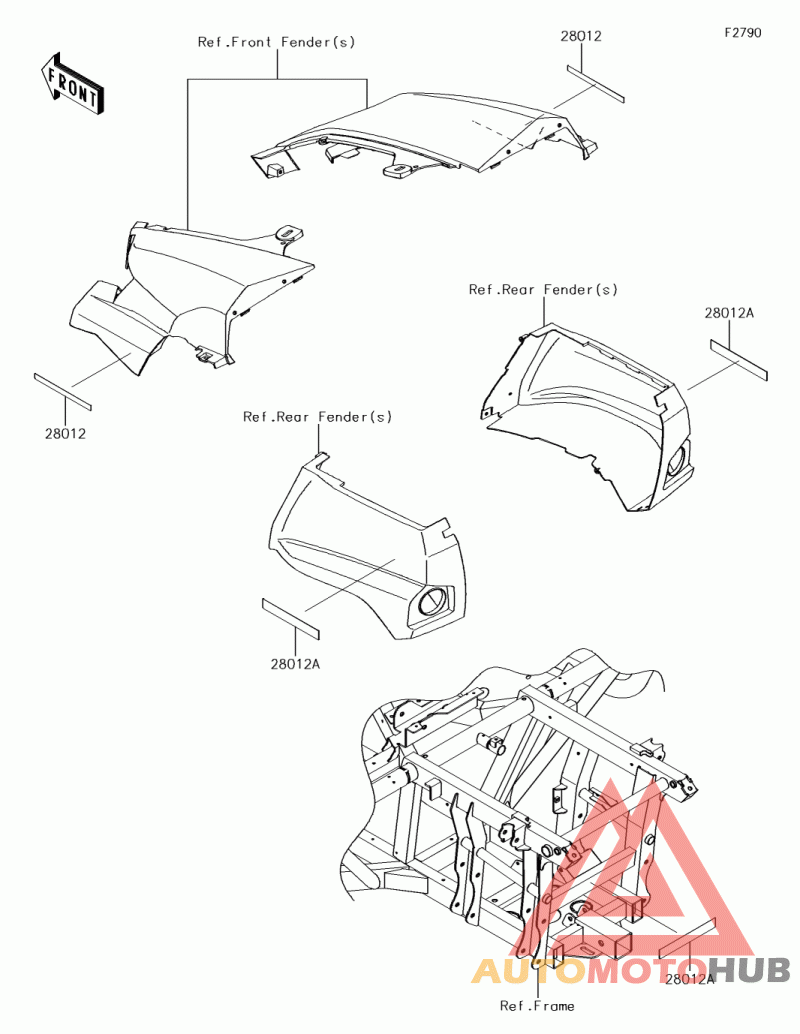 F2790

FRONT

Ref.Front Fender(s)

28012

28012

Ref.Rear Fender(s)

28012A

Ref.Rear Fender(s)

28012A

28012A

Ref.Frame

AUTOMOTOHUB