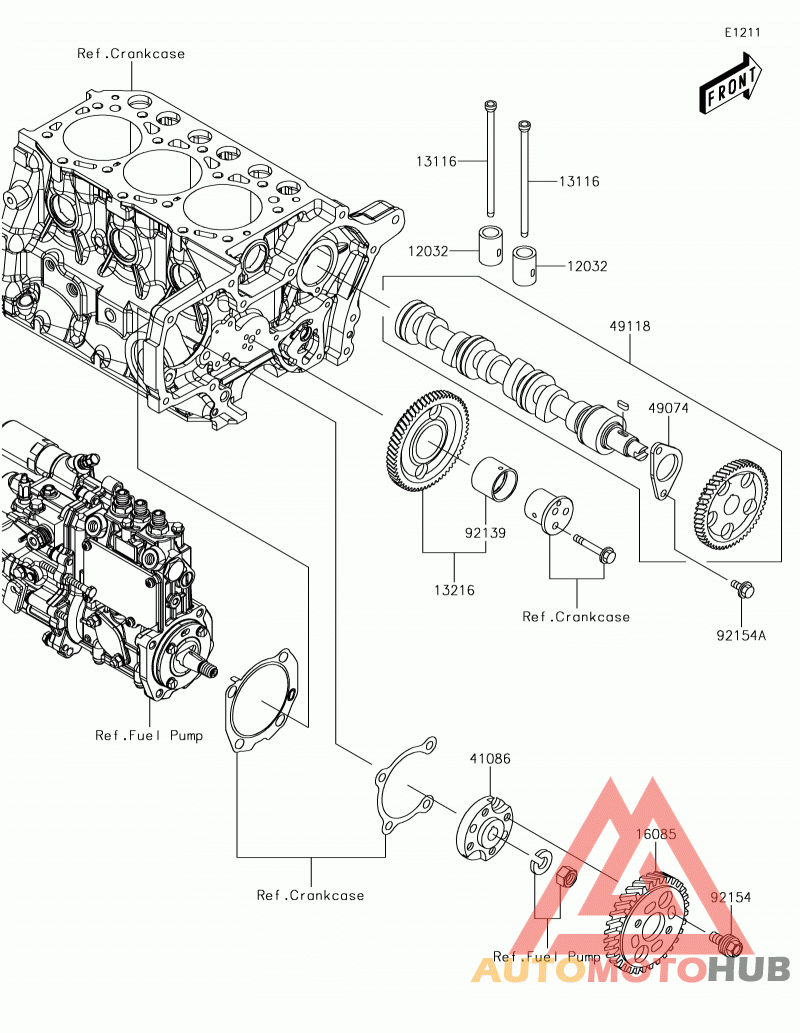 E1211

FRONT

Ref.Crankcase

13116

13116

12032

12032

49118

49074

92139

13216

Ref.Crankcase

92154A

Ref.Fuel Pump

41086

16085

92154

Ref.Crankcase

Ref.Fuel Pump

AUTOMOTOHUB