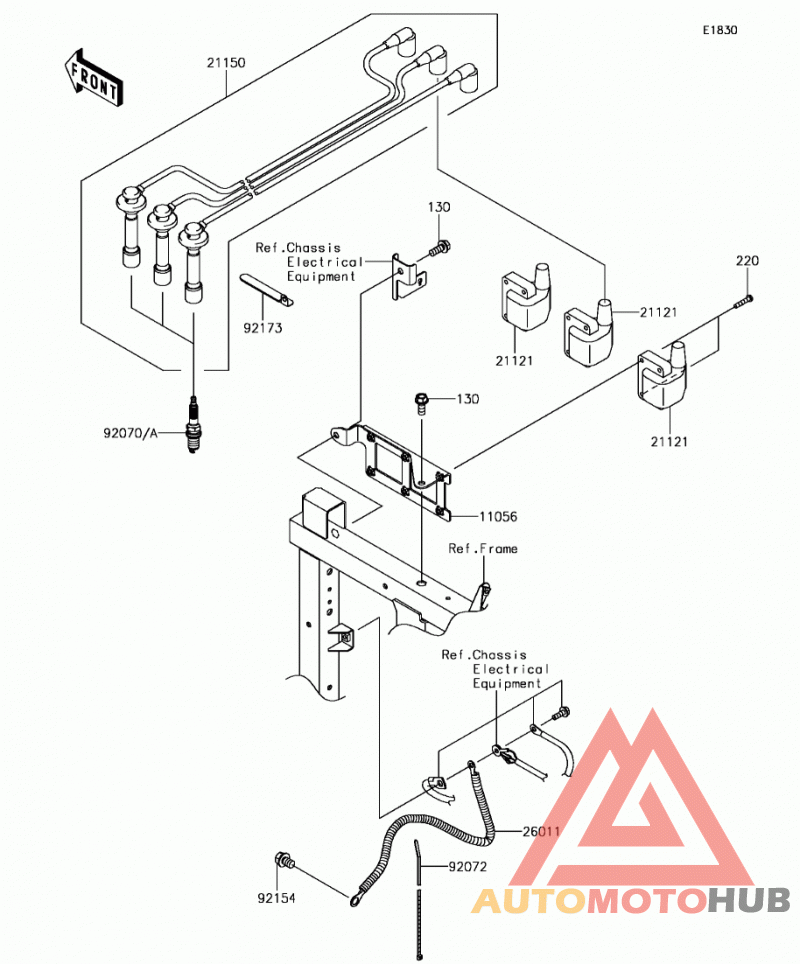 E1830

FRONT

21150

130

Ref.Chassis Electrical Equipment

220

92173

21121

21121

21121

130

92070/A

11056

Ref.Frame

Ref.Chassis Electrical Equipment

26011

92072

92154

AUTOMOTOHUB