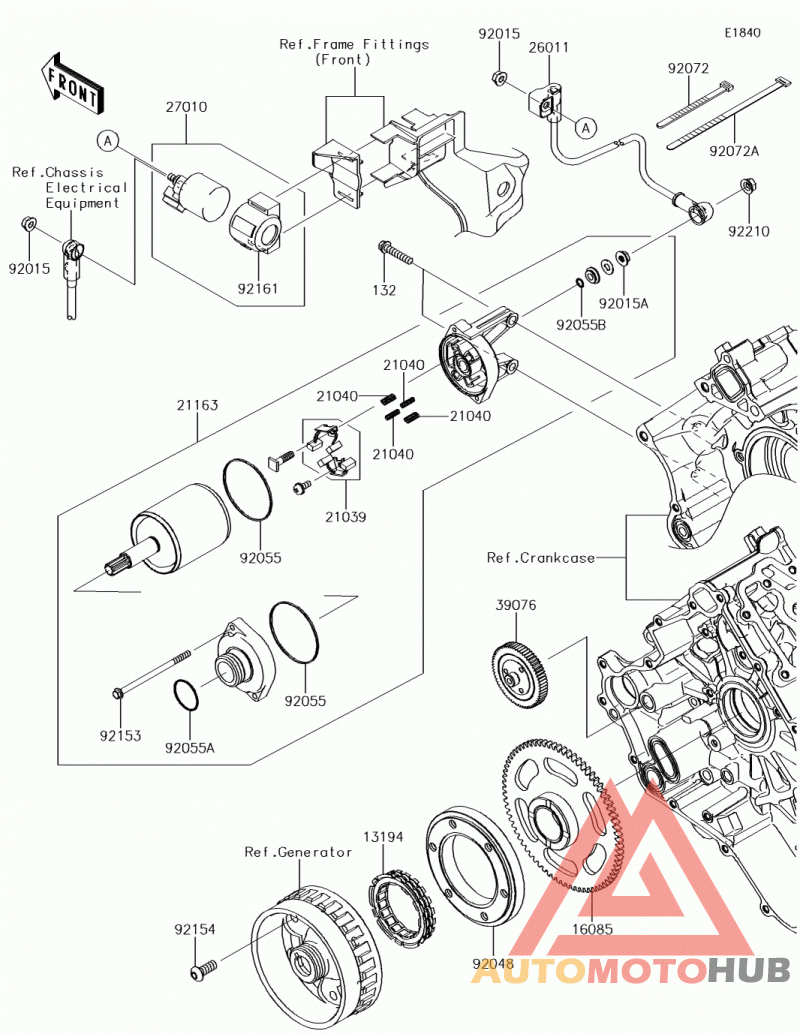 E1840

FRONT

Ref.Frame Fittings (Front)

92015
26011
92072
92072A
27010
A
A
Ref.Chassis Electrical Equipment
92015
92161
92210
132
92015A
92055B
21040
21040
21040
21040
21163
21039
92055
Ref.Crankcase
39076
92055
92153
92055A
Ref.Generator
13194
92154
92048
16085

AUTOMOTOHUB