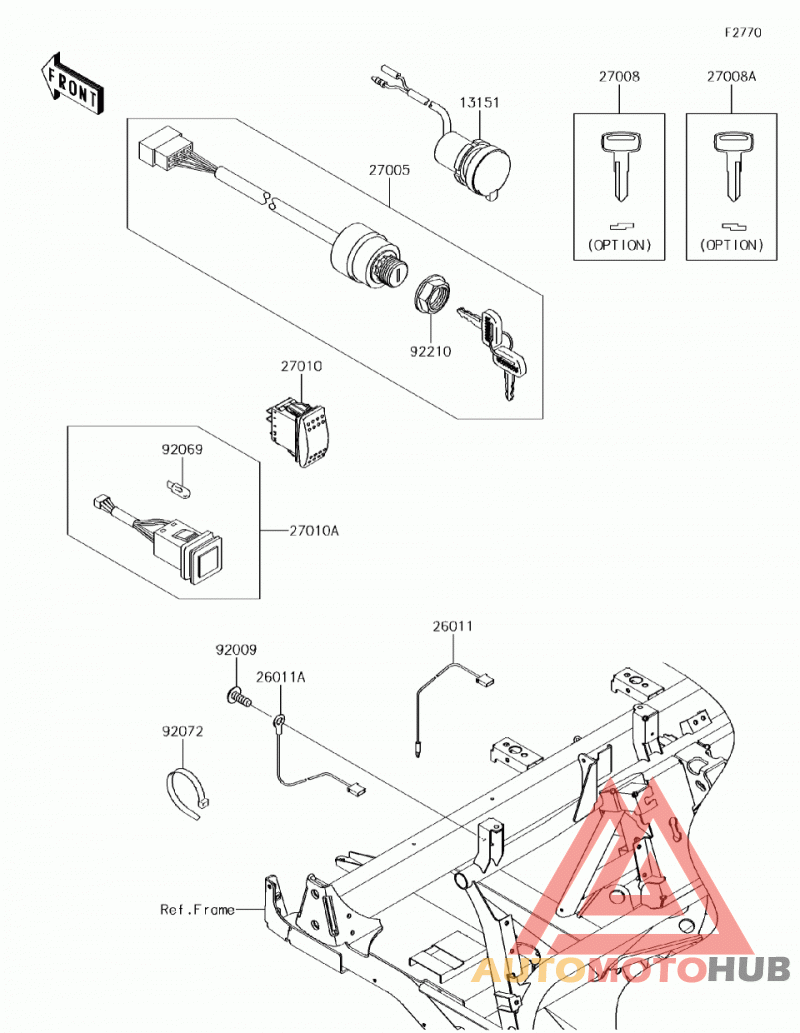 F2770

FRONT

13151

27008

27008A

(OPTION)

(OPTION)

27005

92210

27010

92069

27010A

26011

92009

26011A

92072

Ref.Frame

AUTOMOTOHUB