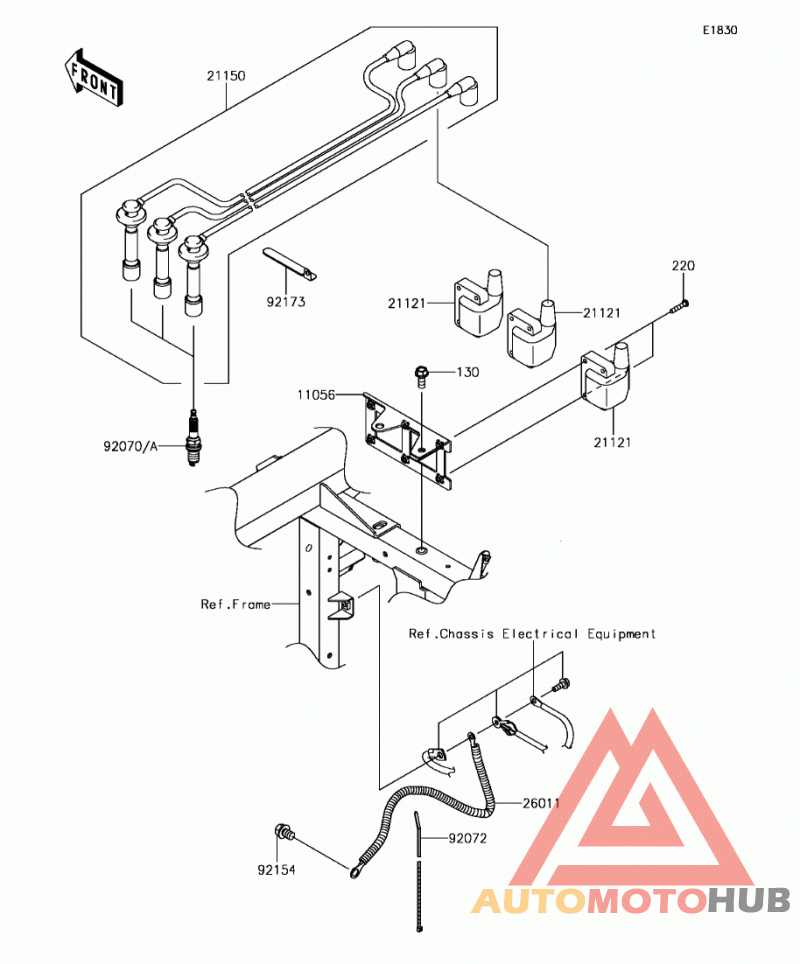 E1830

FRONT

21150

92173

21121

21121

220

130

11056

21121

92070/A

Ref.Frame

Ref.Chassis Electrical Equipment

26011

92072

92154

AUTOMOTOHUB