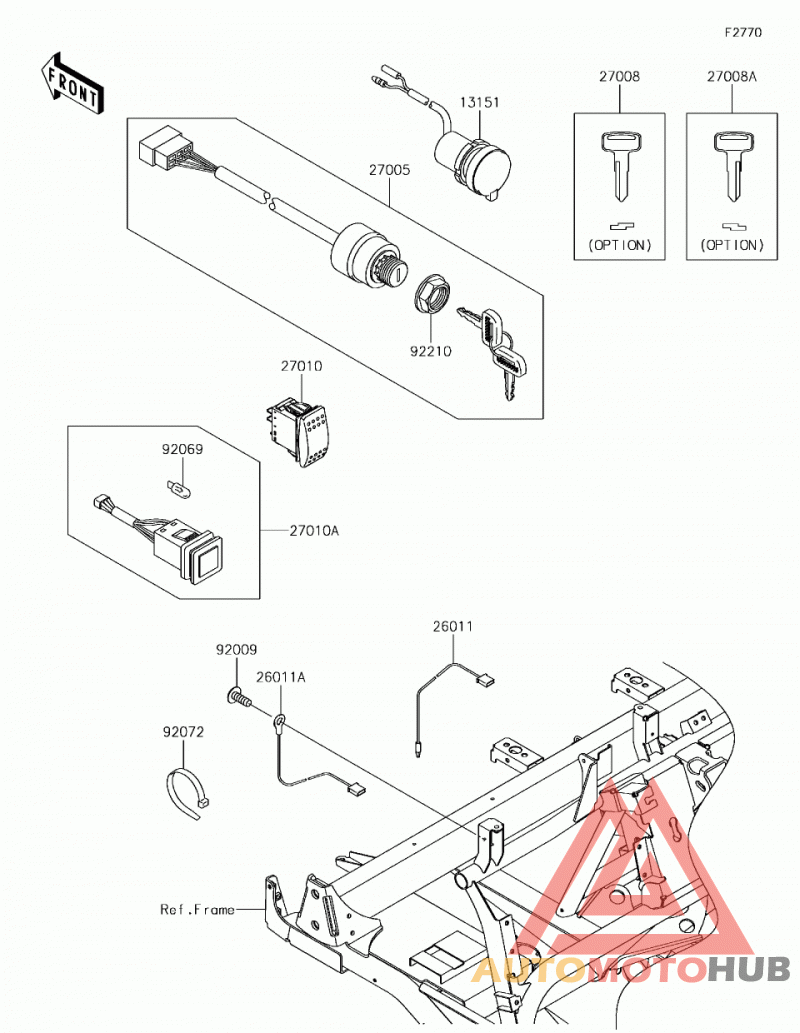 F2770

FRONT

13151

27008

27008A

27005

(OPTION)

(OPTION)

92210

27010

92069

27010A

26011

92009

26011A

92072

Ref.Frame

AUTOMOTOHUB