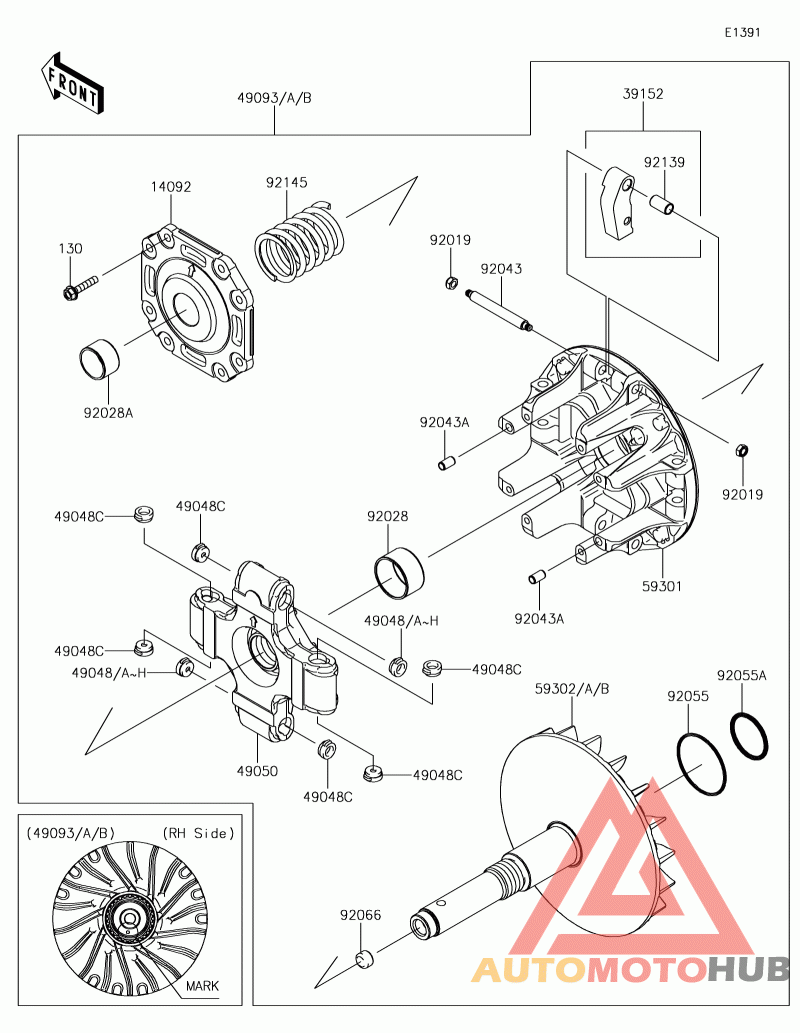 E1391

FRONT

49093/A/B

39152

92139

14092

92145

130

92019

92043

92028A

92043A

92019

49048C

49048C

92028

59301

92043A

49048/A~H

49048C

49048/A~H

49048C

59302/A/B

92055

92055A

49050

49048C

49048C

(49093/A/B)

(RH Side)

92066

MARK

AUTOMOTOHUB