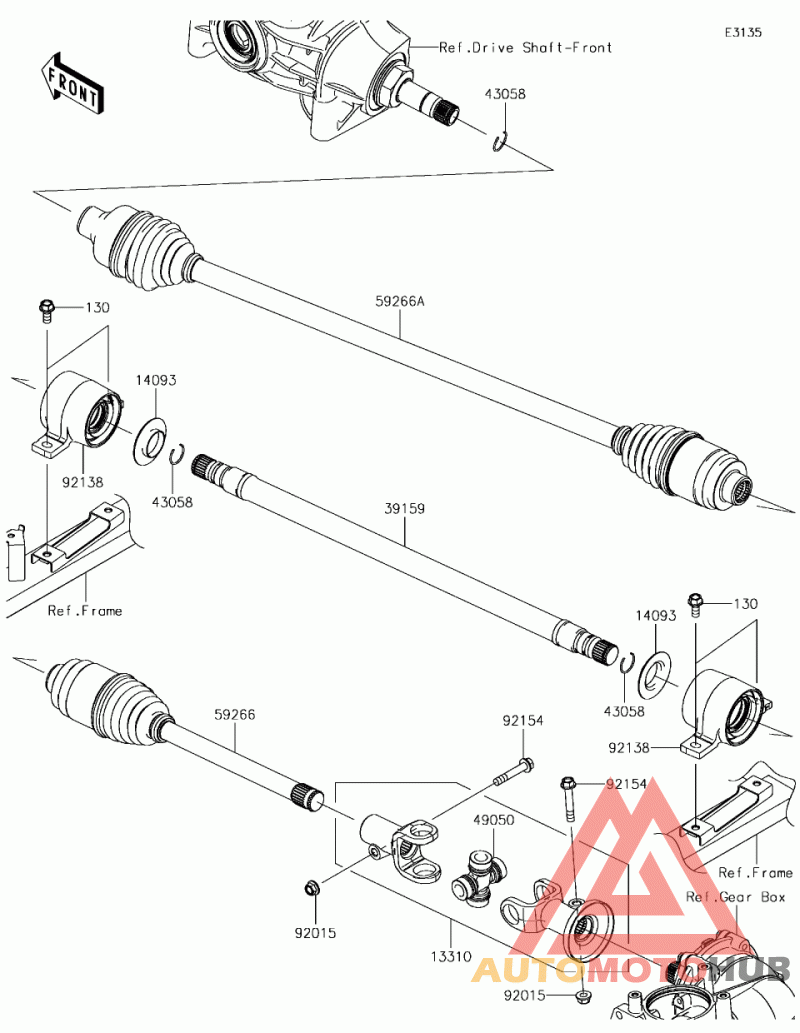 E3135

FRONT

Ref.Drive Shaft-Front

43058

59266A

130

14093

92138

43058

39159

Ref.Frame

14093

130

43058

92138

59266

92154

92154

49050

Ref.Frame

Ref.Gear Box

92015

13310

92015

AUTOMOTOHUB