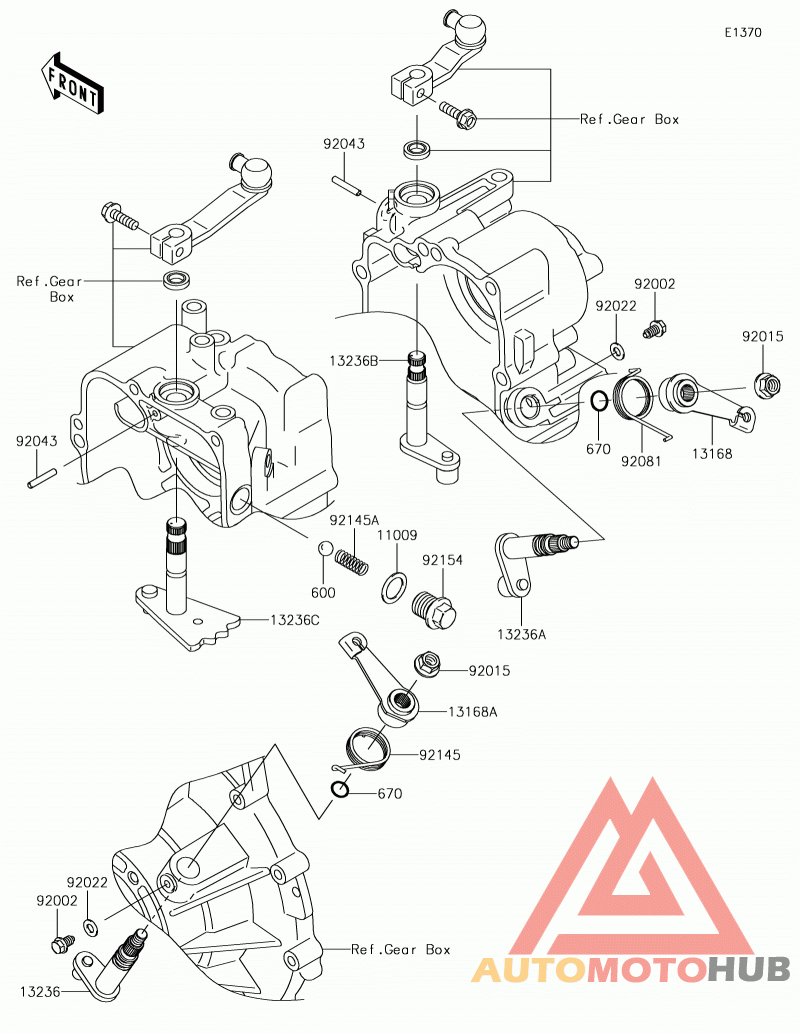 E1370

FRONT

Ref.Gear Box

92043

Ref.Gear Box

92002

92022

92015

13236B

670

92081

13168

92043

92145A

11009

92154

600

13236A

13236C

92015

13168A

92145

670

92022

92002

Ref.Gear Box

13236

AUTOMOTOHUB