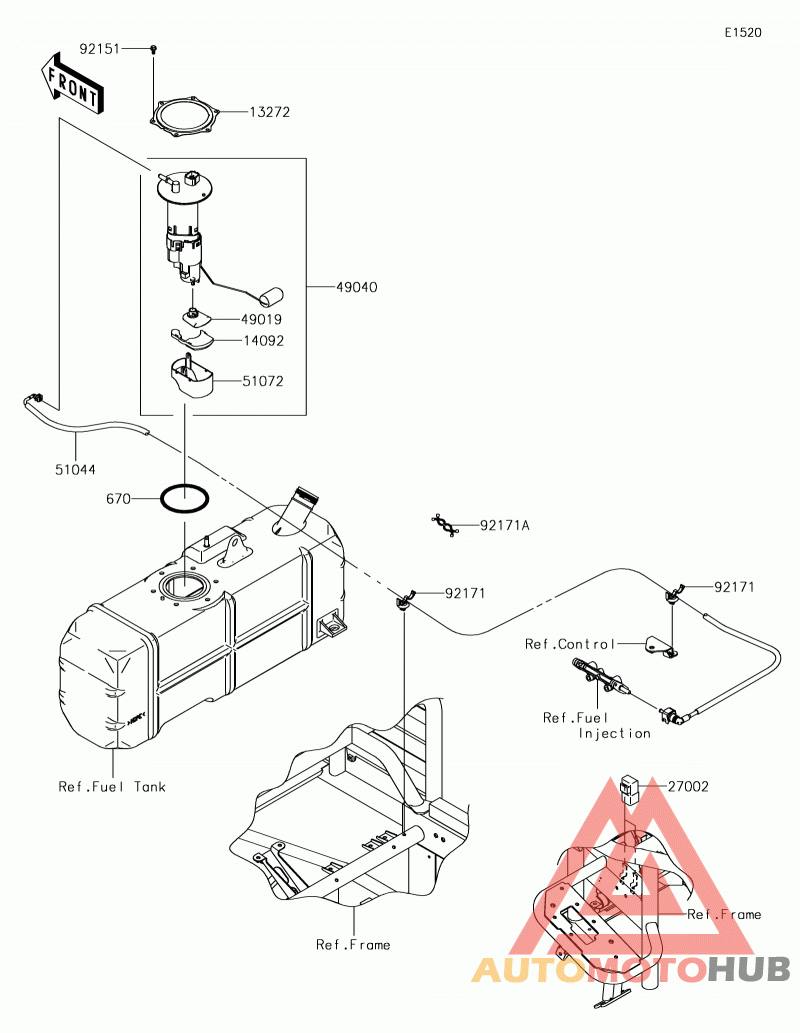 E1520

92151

FRONT

13272

49040

49019

14092

51072

51044

670

92171A

92171

92171

Ref.Control

Ref.Fuel Injection

Ref.Fuel Tank

27002

Ref.Frame

Ref.Frame

AUTOMOTOHUB