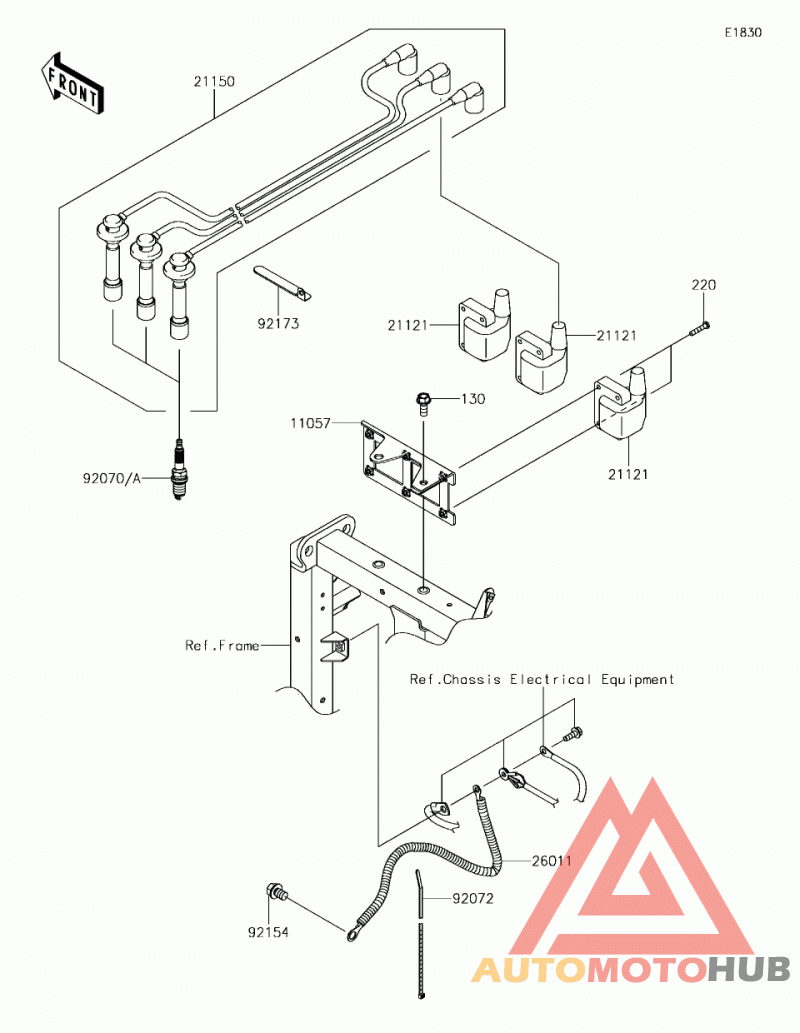 E1830

FRONT

21150

92173

21121

21121

220

130

11057

21121

92070/A

Ref.Frame

Ref.Chassis Electrical Equipment

26011

92072

92154

AUTOMOTOHUB