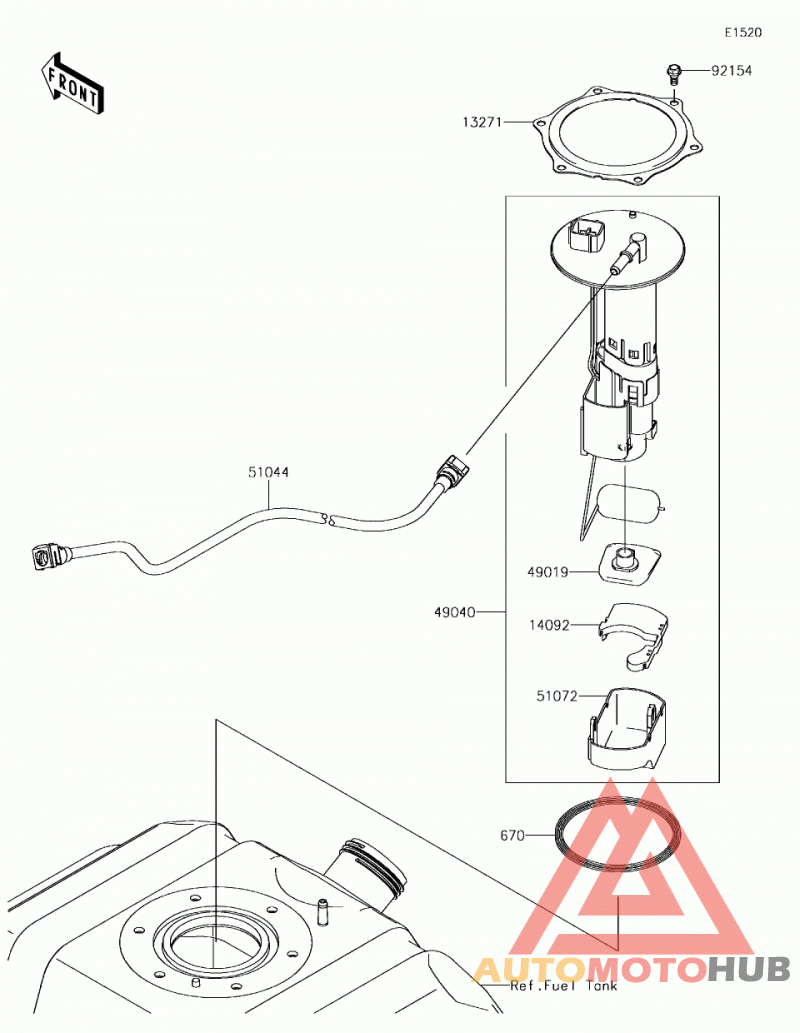 E1520

FRONT

92154

13271

51044

49019

49040

14092

51072

670

Ref.Fuel Tank

AUTOMOTOHUB