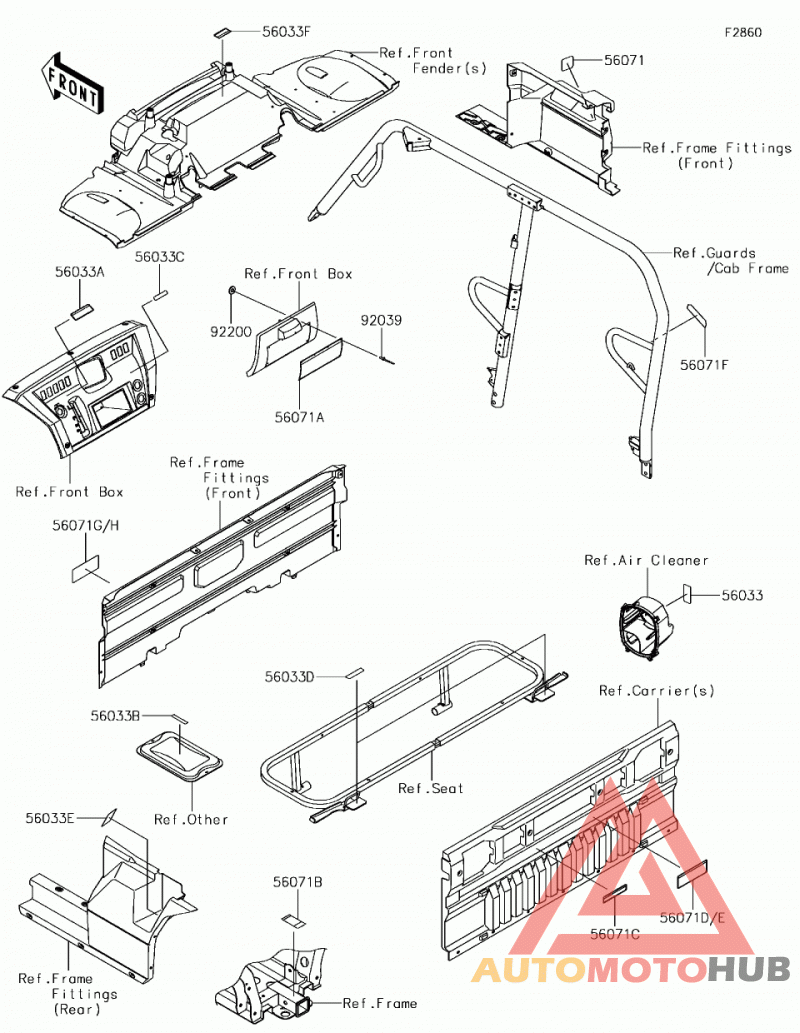 F2860

FRONT

56033F

Ref.Front Fender(s)

56071

Ref.Frame Fittings (Front)

Ref.Guards /Cab Frame

56071F

56033A

56033C

Ref.Front Box

92200

92039

56071A

Ref.Front Box

Ref.Frame Fittings (Front)

56071G/H

Ref.Air Cleaner

56033

56033D

Ref.Carrier(s)

56033B

Ref.Other

Ref.Seat

56033E

56071B

56071C

56071D/E

Ref.Frame Fittings (Rear)

Ref.Frame

AUTOMOTOHUB