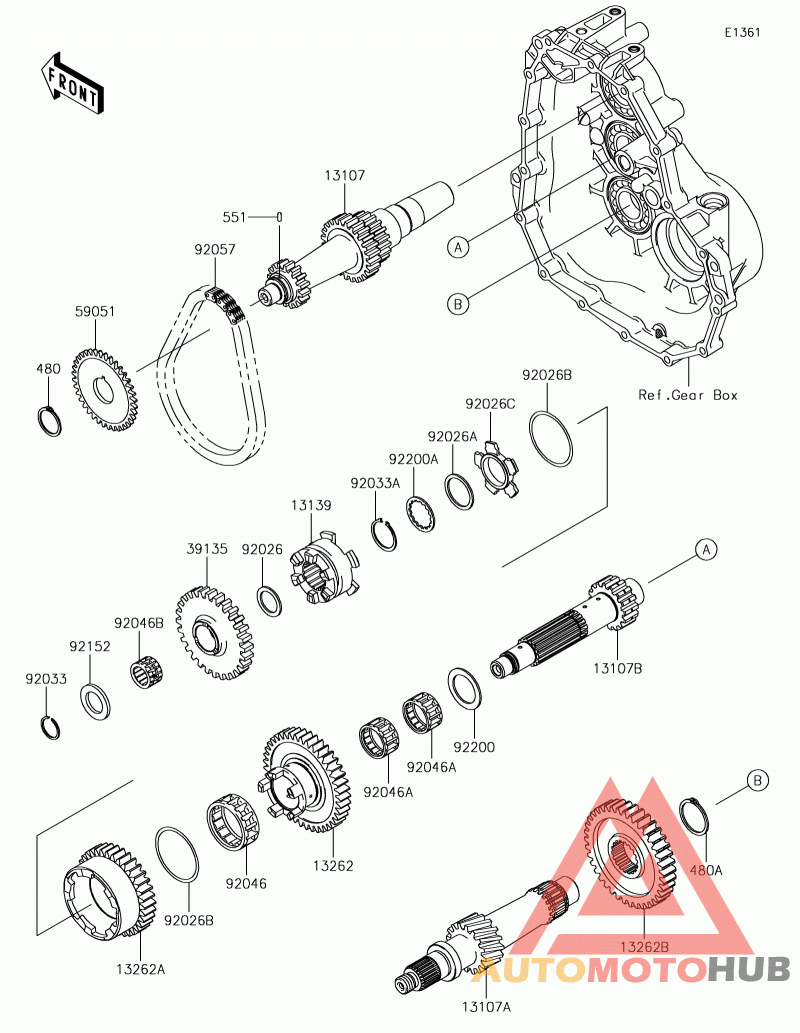 E1361

FRONT

13107
551
92057
59051
480
A
B
Ref.Gear Box
92026B
92026C
92026A
92200A
92033A
13139
39135
92026
92046B
92152
92033
A
13107B
92200
92046A
92046A
13262
92046
92026B
13262A
B
480A
13262B
13107A
AUTOMOTOHUB