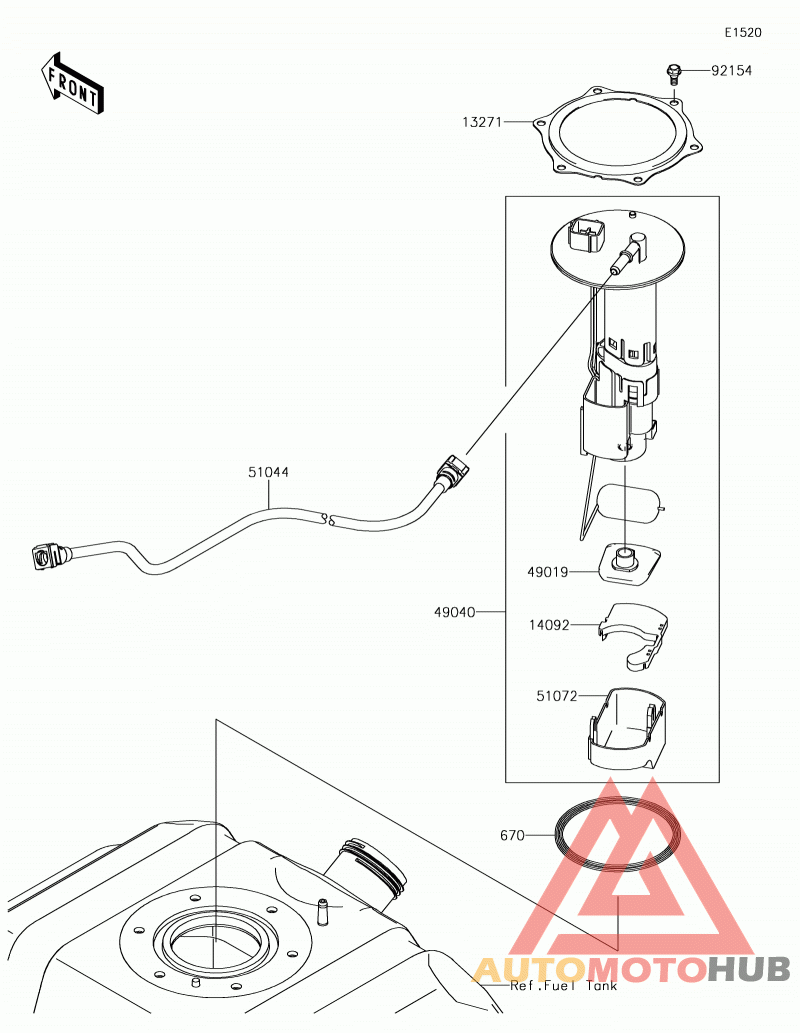 E1520

FRONT

92154

13271

51044

49019

49040

14092

51072

670

Ref.Fuel Tank

AUTOMOTOHUB