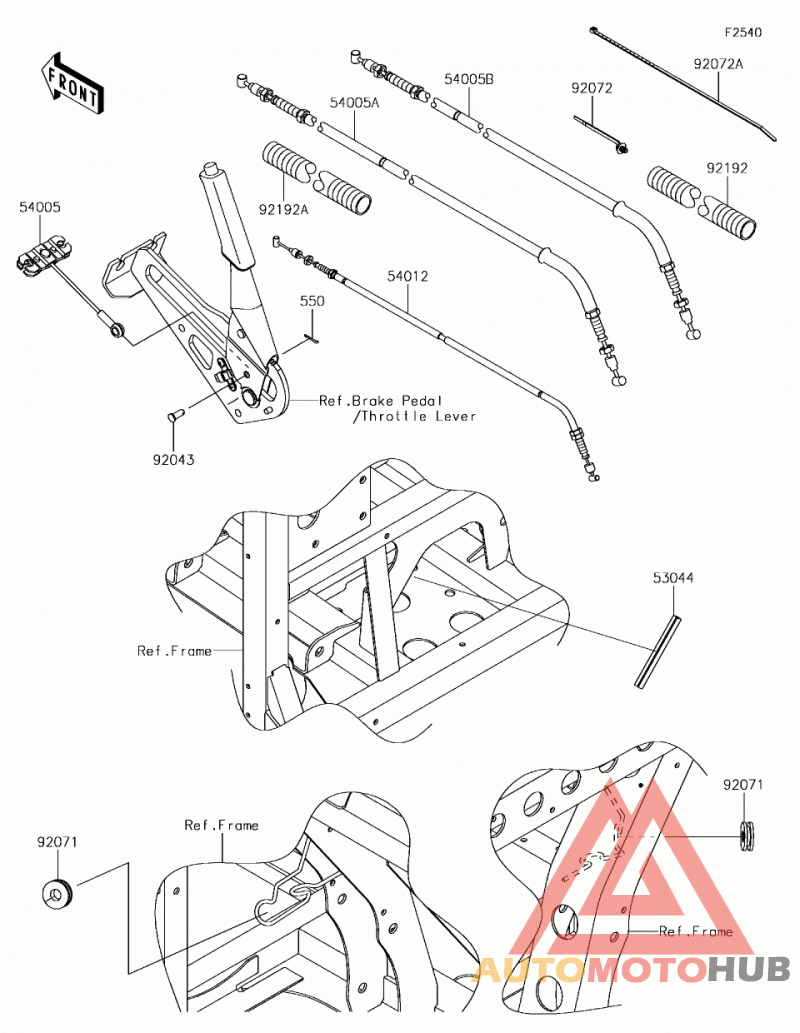 F2540
FRONT
92072A
54005B
92072
54005A
92192
92192A
54005
54012
550
Ref.Brake Pedal
/Throttle Lever
92043
53044
Ref.Frame
92071
Ref.Frame
92071
Ref.Frame
AUTOMOTOHUB