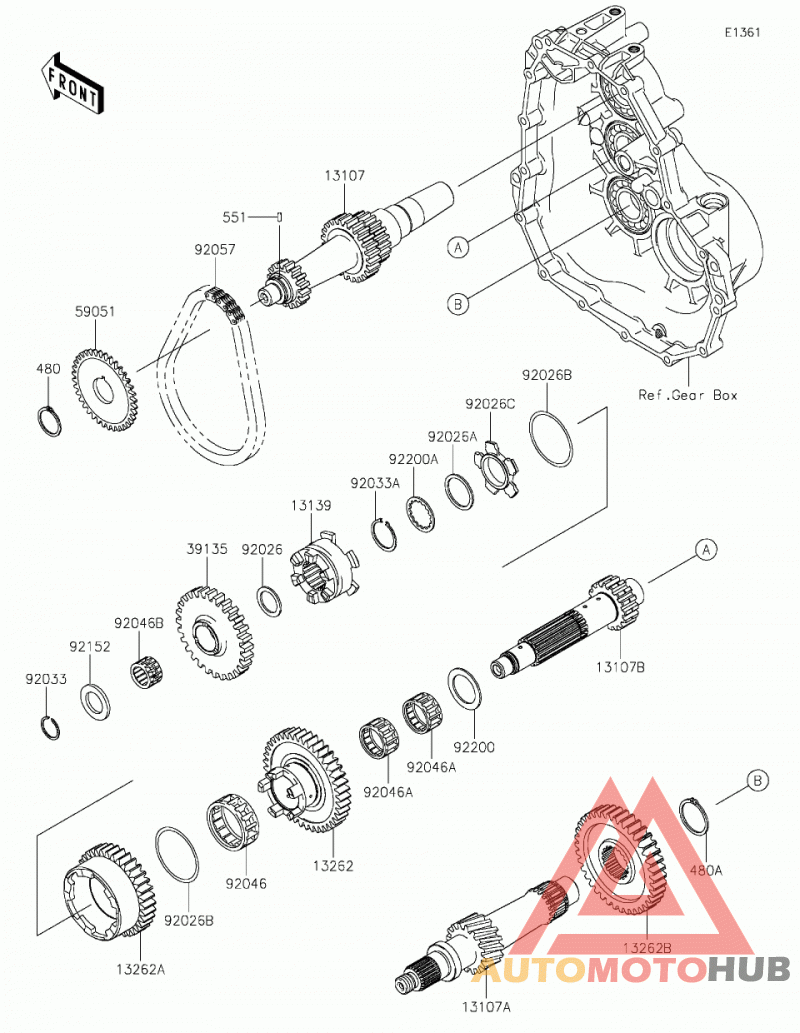 E1361

FRONT

13107

551

92057

59051

480

A

B

Ref.Gear Box

92026B

92026C

92026A

92200A

92033A

13139

39135

92026

92046B

92152

92033

A

13107B

92200

92046A

92046A

13262

92046

92026B

13262A

B

480A

13262B

13107A

AUTOMOTOHUB